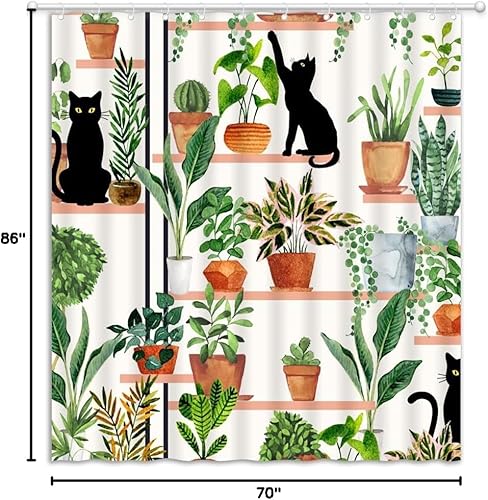 86''

70''