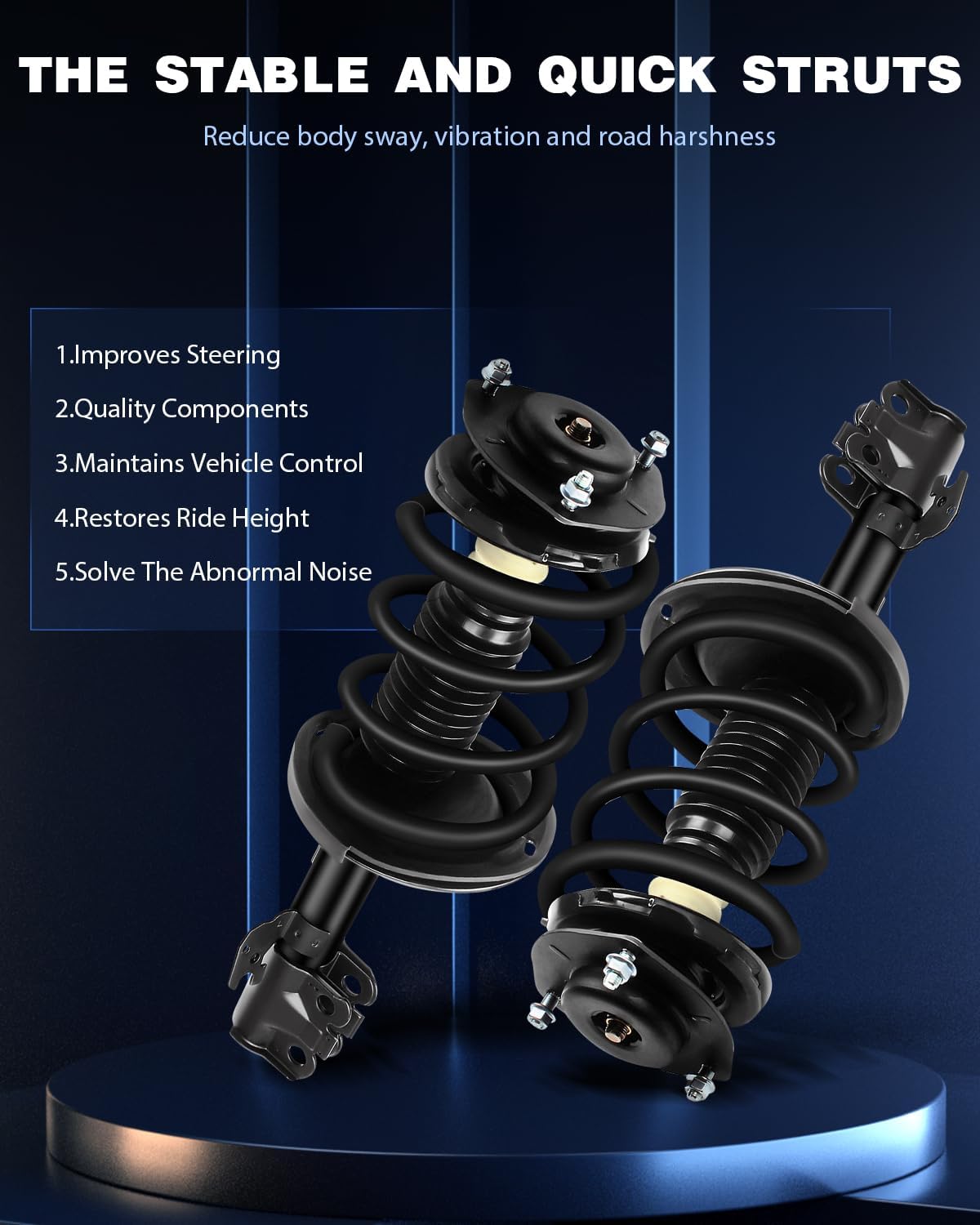 THE STABLE AND QUICK STRUTS

Reduce body sway, vibration and road harshness

1.Improves Steering

2.Quality Components

3.Maintains Vehicle Control

4.Restores Ride Height

5.Solve The Abnormal Noise