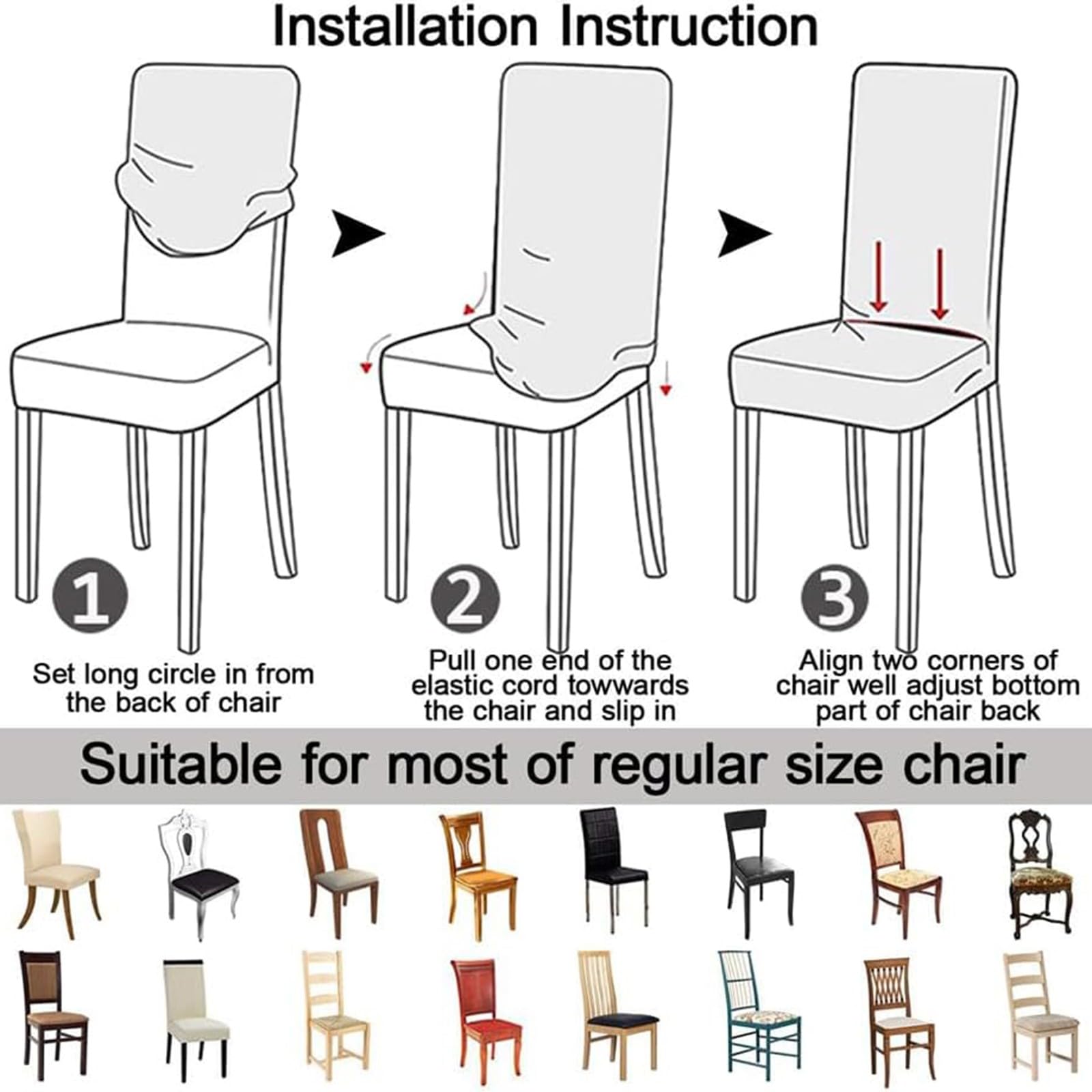 Installation Instruction

1

Set long circle in from the back of chair

2

Pull one end of the elastic cord towwards the chair and slip in

3

Align two corners of chair well adjust bottom part of chair back

Suitable for most of regular size chair