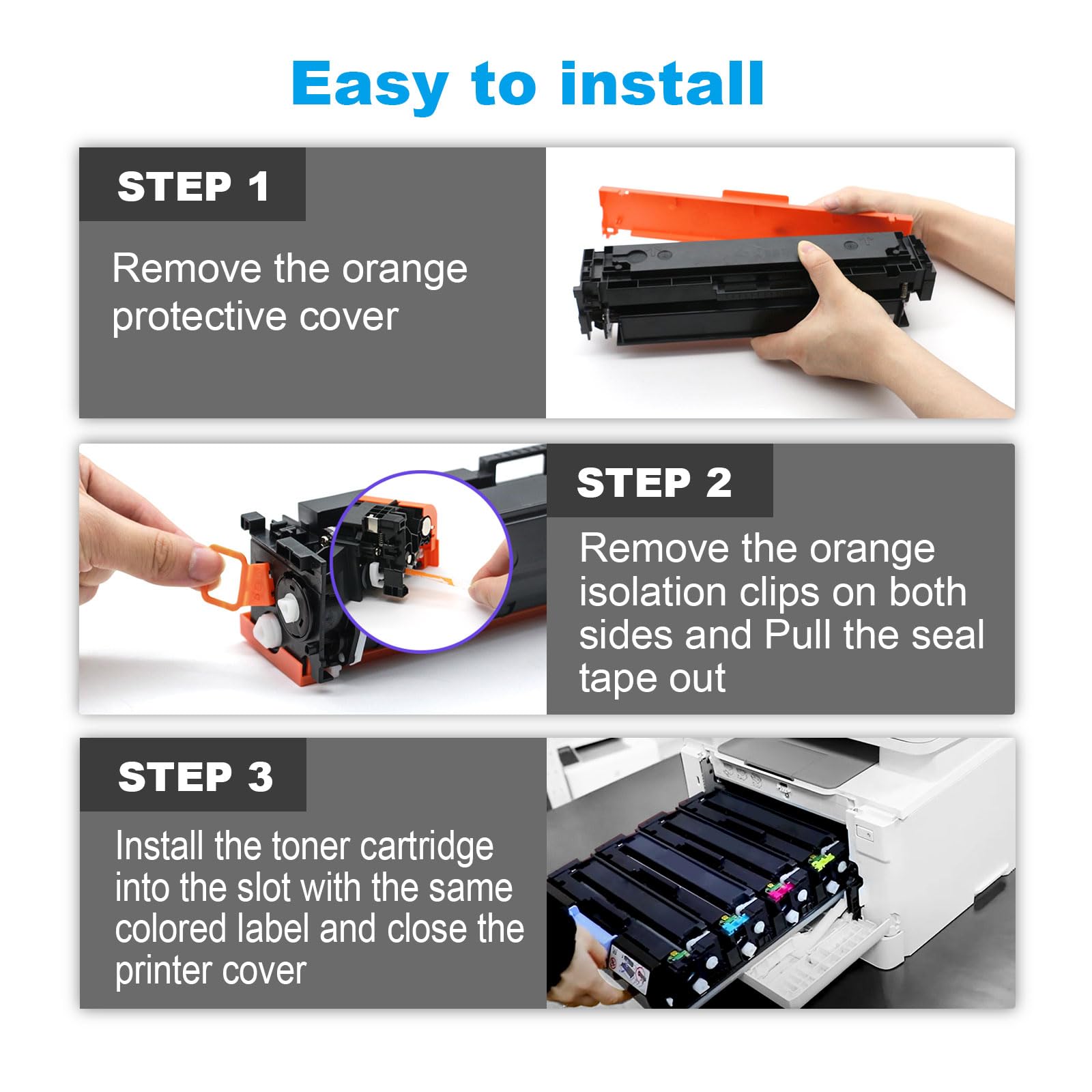 Easy to install

STEP 1

Remove the orange protective cover

STEP 2

Remove the orange isolation clips on both sides and Pull the seal tape out

STEP 3

Install the toner cartridge into the slot with the same colored label and close the printer cover