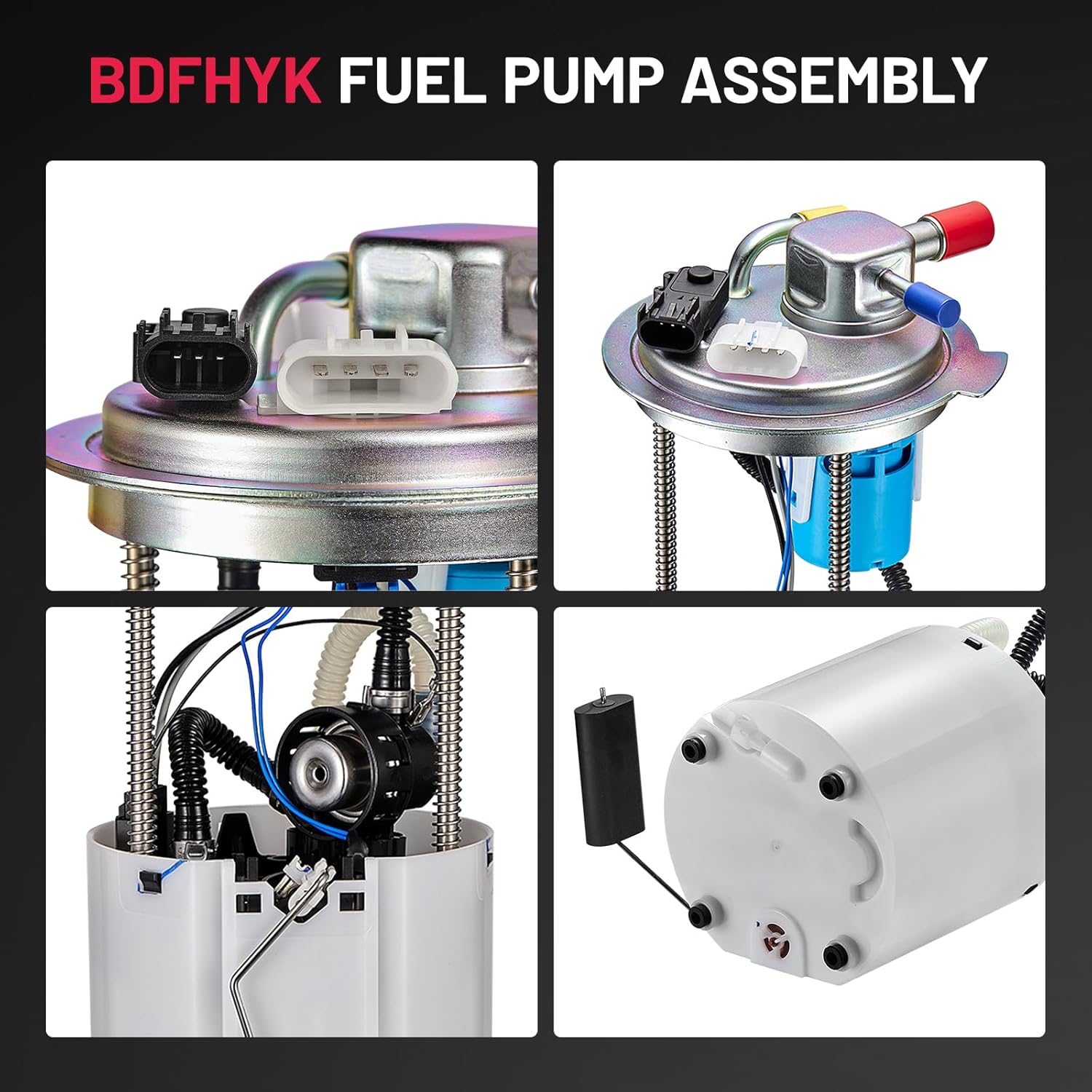 BDFHYK FUEL PUMP ASSEMBLY