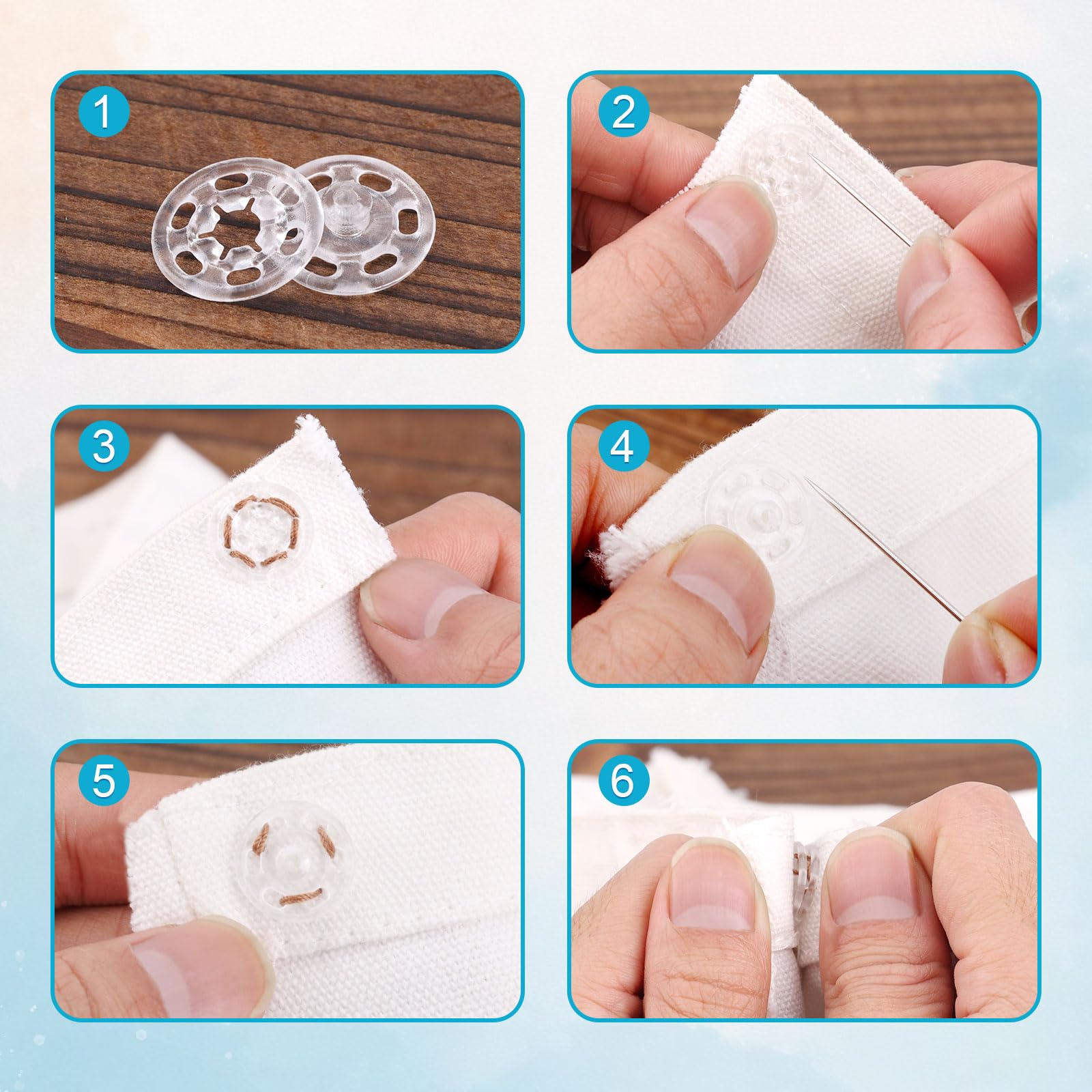 1

2

3

4

5

6