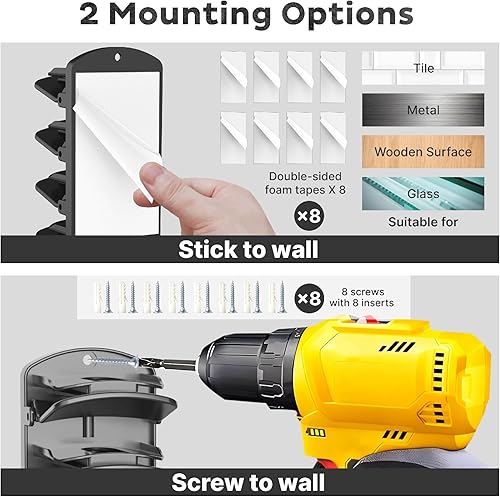 2 Mounting Options

Double-sided foam tapes X 8

×8

Tile

Metal

Wooden Surface

Glass

Suitable for

Stick to wall

×8

8 screws with 8 inserts

Screw to wall