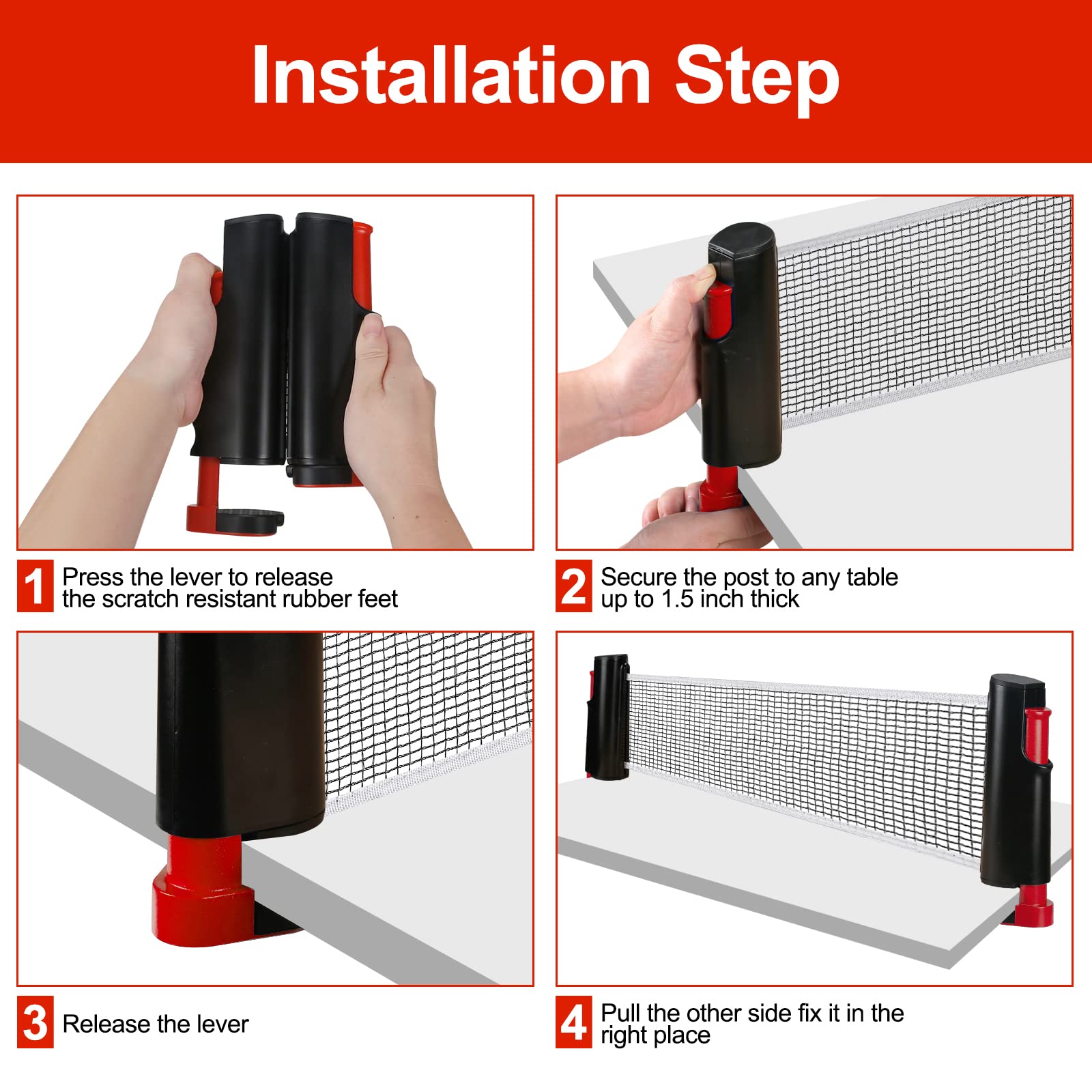 Installation Step

1 Press the lever to release the scratch resistant rubber feet

2 Secure the post to any table up to 1.5 inch thick

3 Release the lever

4 Pull the other side fix it in the right place