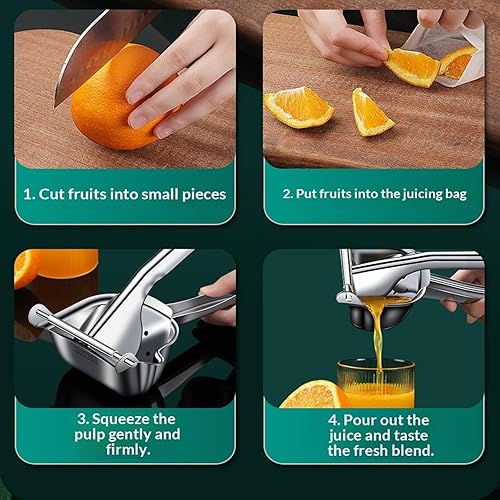 1. Cut fruits into small pieces

2. Put fruits into the juicing bag

3. Squeeze the pulp gently and firmly.

4. Pour out the juice and taste the fresh blend.