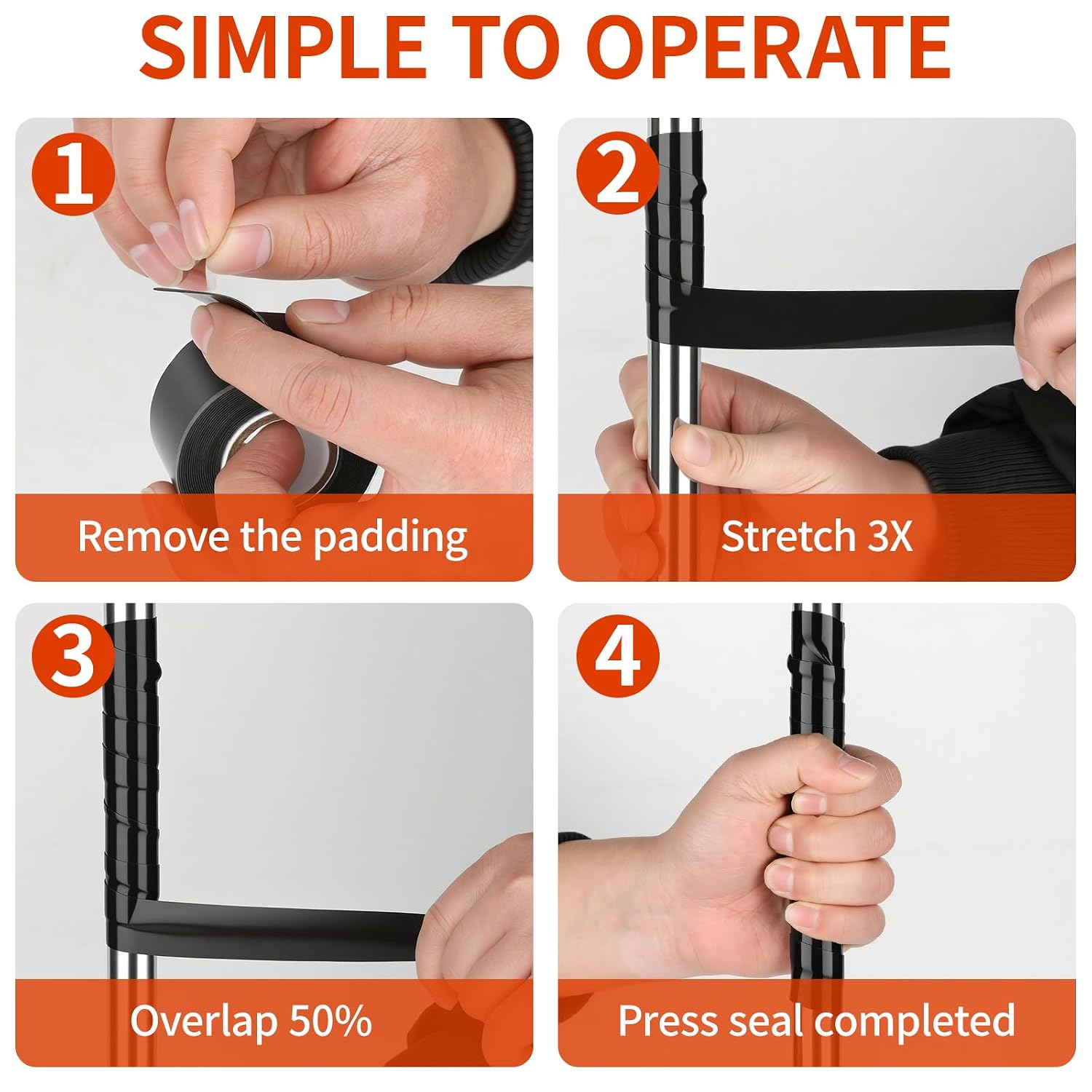 SIMPLE TO OPERATE

1

Remove the padding

2

Stretch 3X

3

Overlap 50%

4

Press seal completed