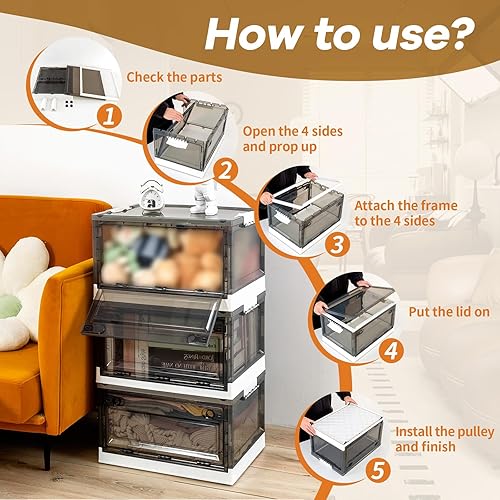 How to use?

Check the parts

1

Open the 4 sides and prop up

2

Attach the frame to the 4 sides

3

Put the lid on

4

Install the pulley and finish

5