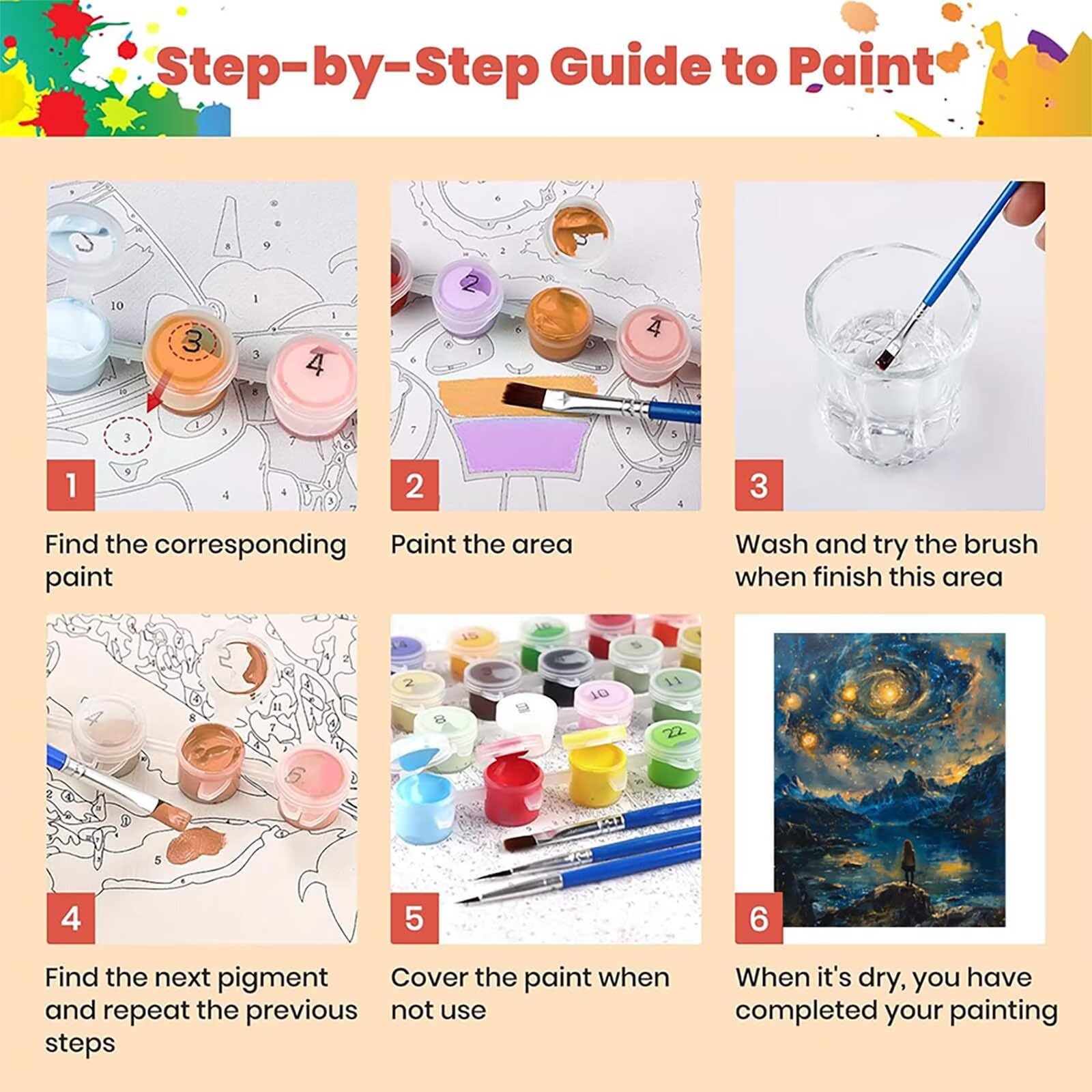 Step-by-Step Guide to Paint

1

Find the corresponding paint

2

Paint the area

3

Wash and try the brush when finish this area

4

Find the next pigment and repeat the previous steps

5

Cover the paint when not use

6

When it's dry, you have completed your painting