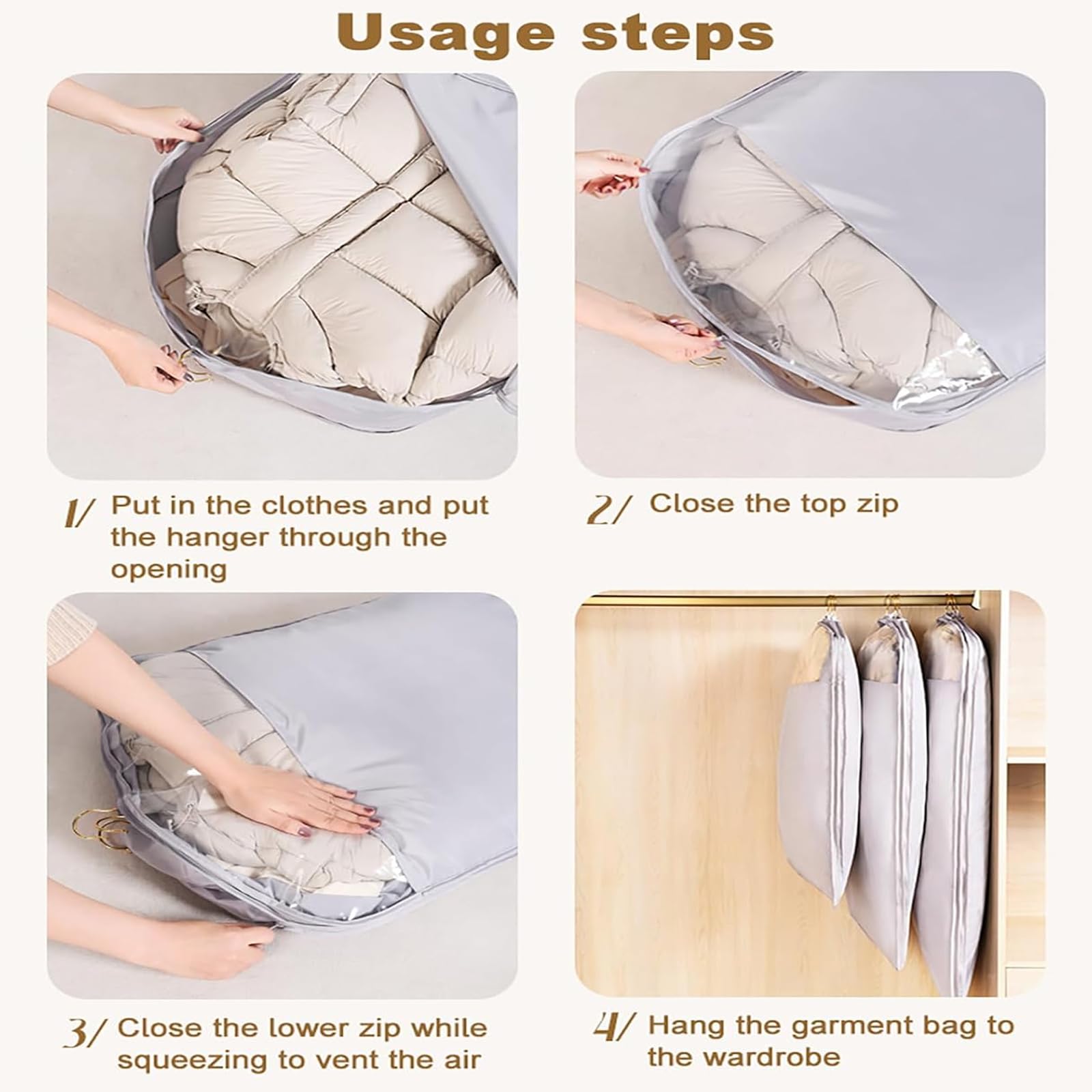 Usage steps

1/ Put in the clothes and put the hanger through the opening

2/ Close the top zip

3/ Close the lower zip while squeezing to vent the air

4/ Hang the garment bag to the wardrobe