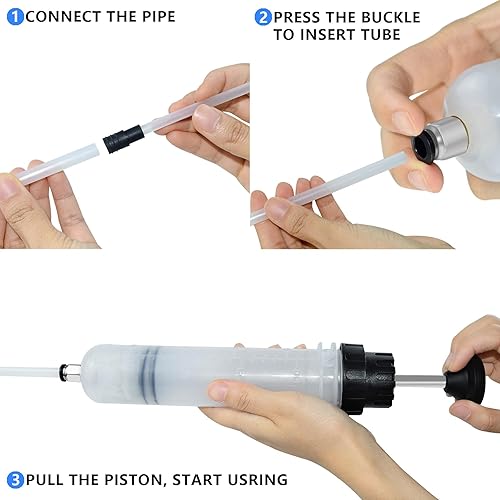 1 CONNECT THE PIPE

2 PRESS THE BUCKLE TO INSERT TUBE

3 PULL THE PISTON, START USRING