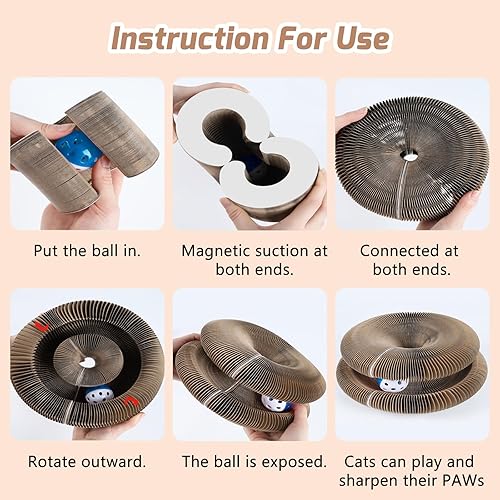 Instruction For Use

Put the ball in.

Magnetic suction at both ends.

Connected at both ends.

Rotate outward.

The ball is exposed.

Cats can play and sharpen their PAWs