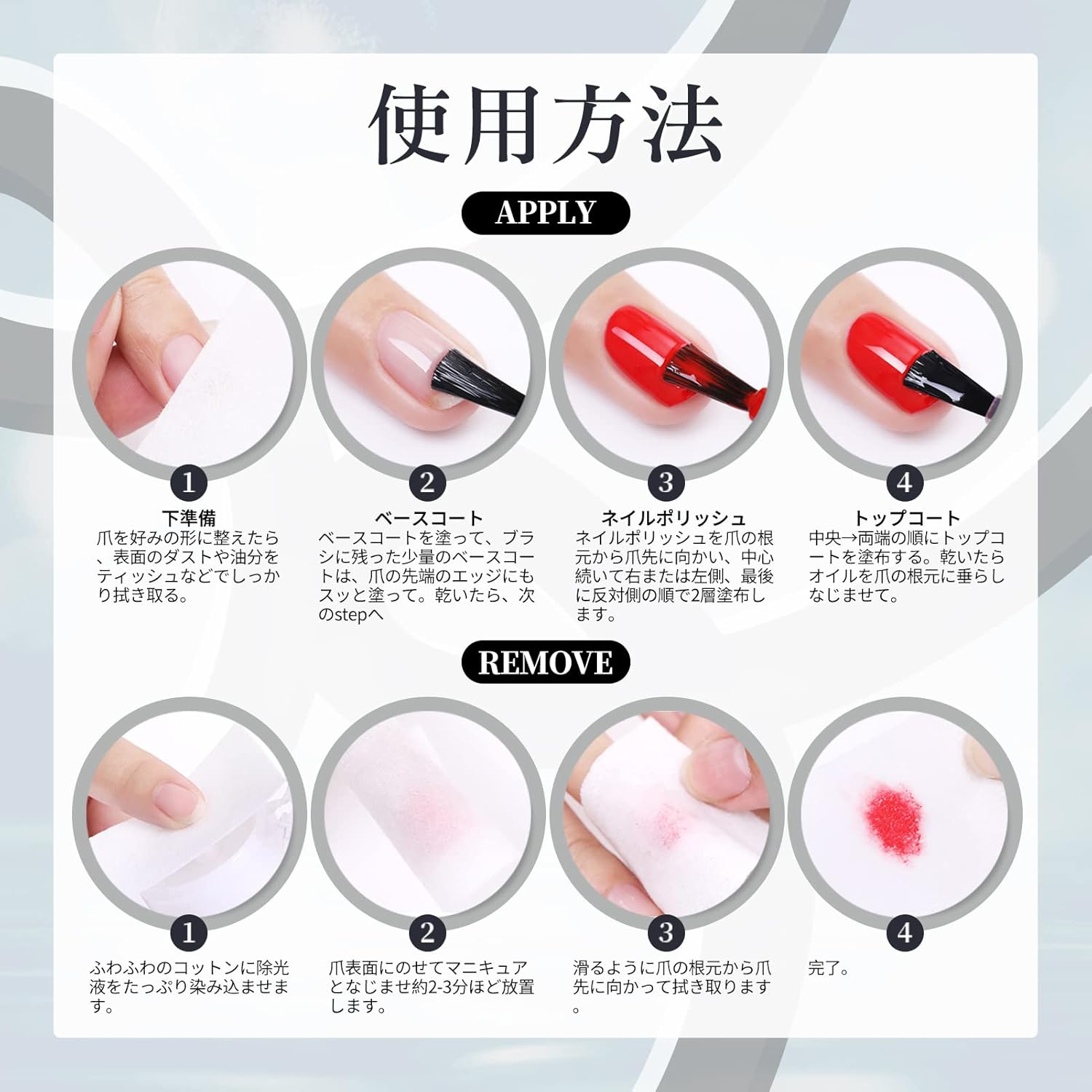 使用方法

APPLY

1
下準備
爪を好みの形に整えたら、表面のダストや油分をティッシュなどでしっかり拭き取る。

2
ベースコート
ベースコートを塗って、ブラシに残った少量のベースコートは、爪の先端のエッジにもスッと塗って。乾いたら、次のstepへ

3
ネイルポリッシュ
ネイルポリッシュを爪の根元から爪先に向かい、中心続いて右または左側、最後に反対側の順で2層塗布します。

4
トップコート
中央→両端の順にトップコートを塗布する。乾いたらオイルを爪の根元に垂らしなじませて。

REMOVE

1
ふわふわのコットンに除光液をたっぷり染み込ませます。

2
爪表面にのせてマニキュアとなじませ約2-3分ほど放置します。

3
滑るように爪の根元から爪先に向かって拭き取ります。

4
完了。