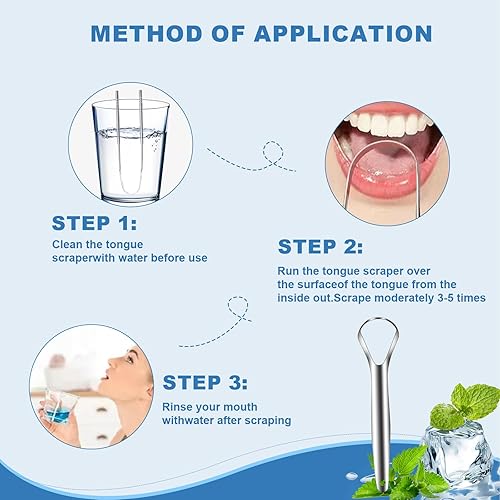 METHOD OF APPLICATION

STEP 1:
Clean the tongue scraperwith water before use

STEP 2:
Run the tongue scraper over the surfaceof the tongue from the inside out.Scrape moderately 3-5 times

STEP 3:
Rinse your mouth withwater after scraping