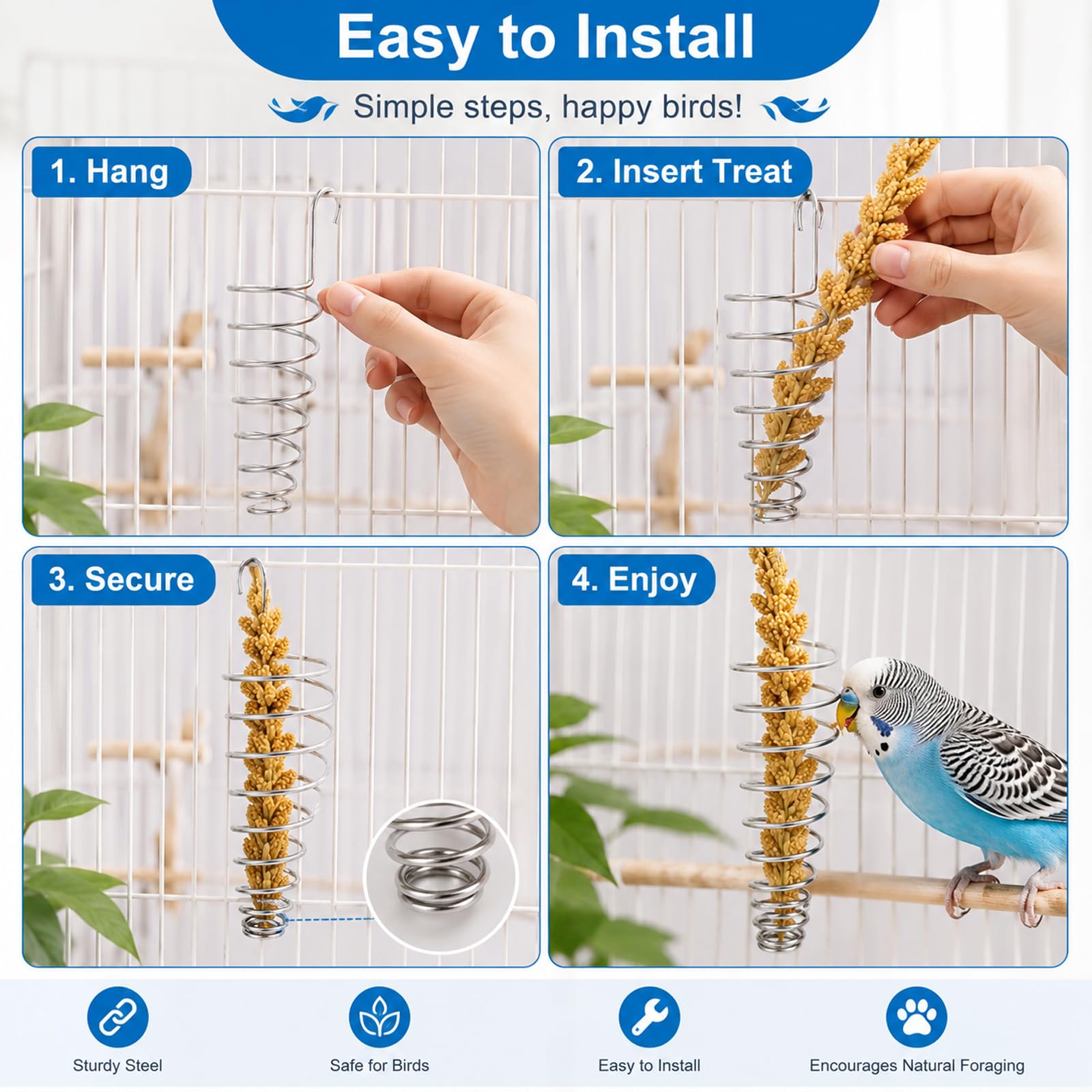 Easy to Install

Simple steps, happy birds!

1. Hang

2. Insert Treat

3. Secure

4. Enjoy

Sturdy Steel

Safe for Birds

Easy to Install

Encourages Natural Foraging