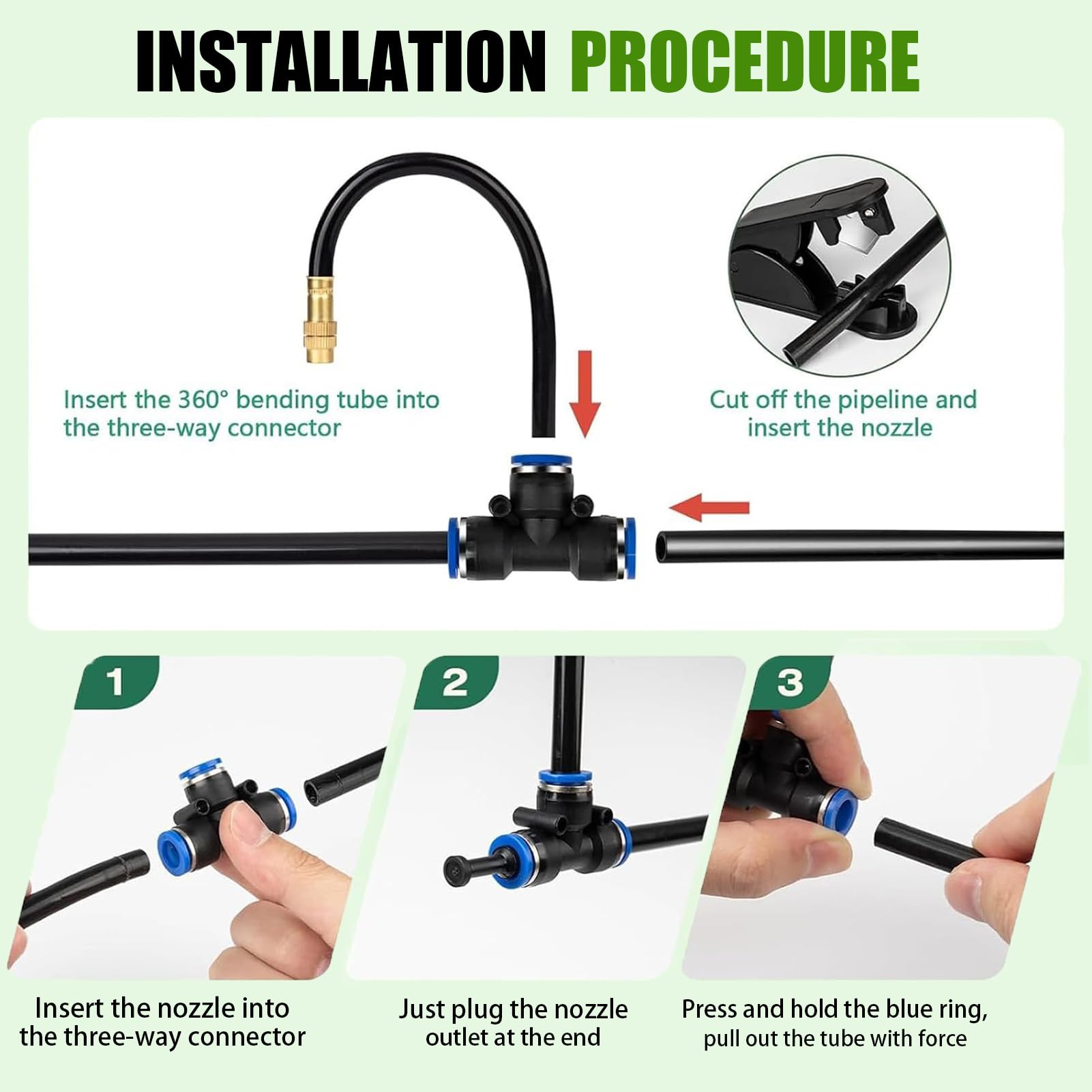 INSTALLATION PROCEDURE

Insert the 360° bending tube into the three-way connector

Cut off the pipeline and insert the nozzle

1

2

3

Insert the nozzle into the three-way connector

Just plug the nozzle outlet at the end

Press and hold the blue ring, pull out the tube with force