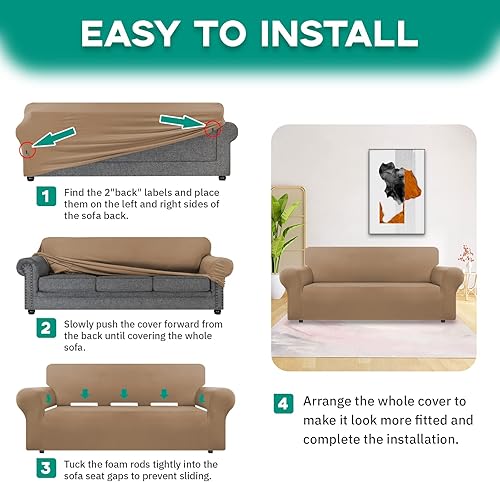 EASY TO INSTALL

1 Find the 2"back" labels and place them on the left and right sides of the sofa back.

2 Slowly push the cover forward from the back until covering the whole sofa.

3 Tuck the foam rods tightly into the sofa seat gaps to prevent sliding.

4 Arrange the whole cover to make it look more fitted and complete the installation.