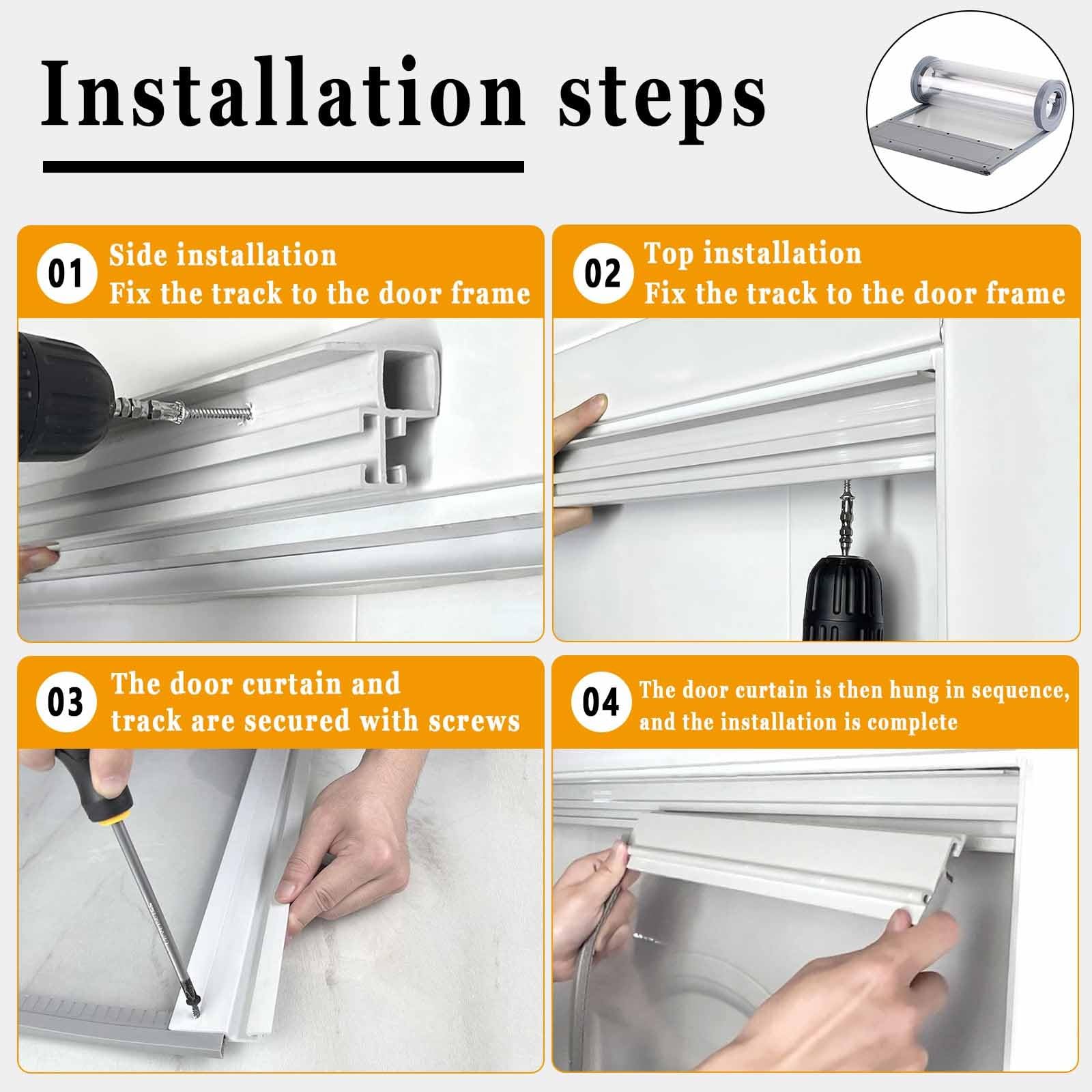 Installation steps

01 Side installation
Fix the track to the door frame

02 Top installation
Fix the track to the door frame

03 The door curtain and track are secured with screws

04 The door curtain is then hung in sequence, and the installation is complete