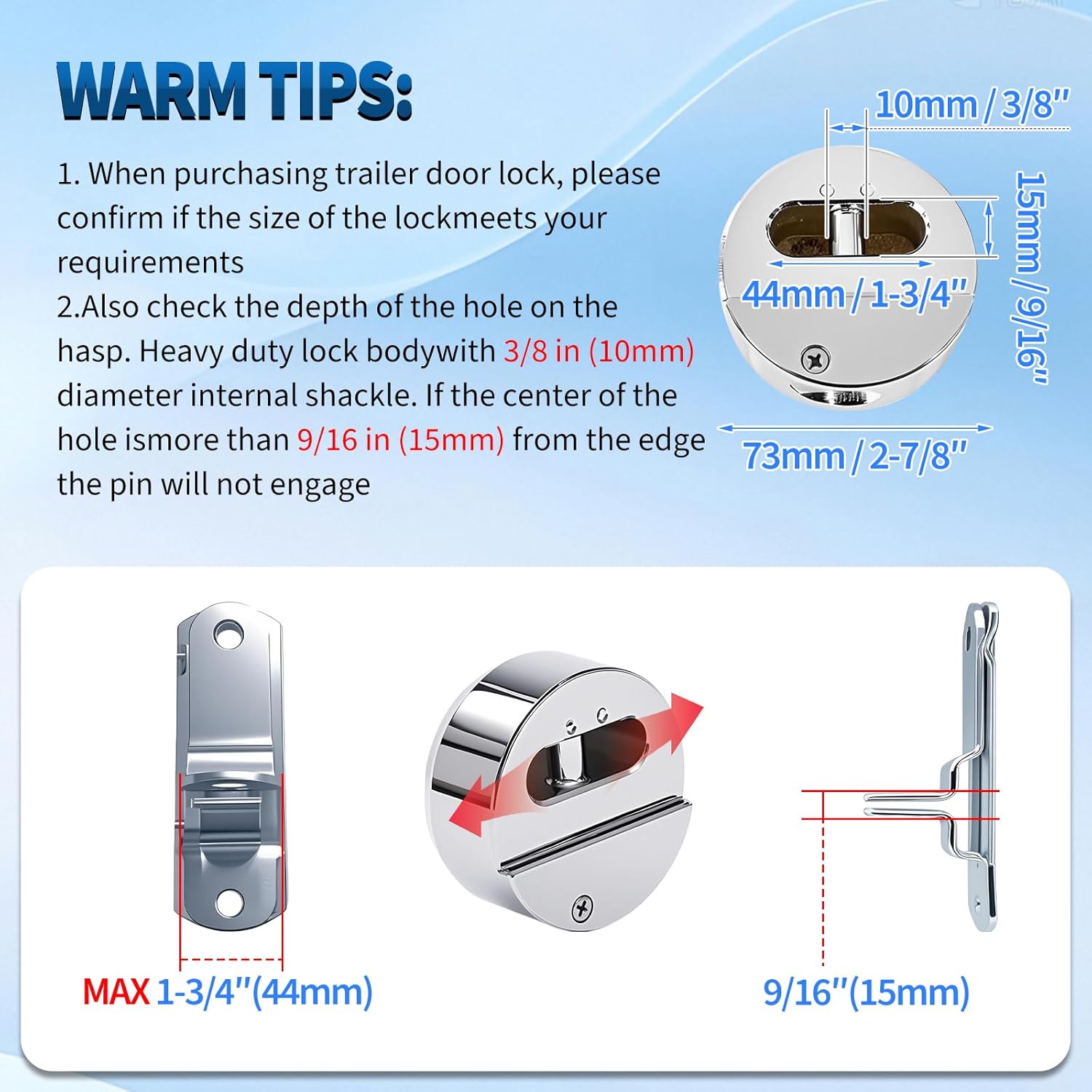 WARM TIPS:

1. When purchasing trailer door lock, please confirm if the size of the lockmeets your requirements
2.Also check the depth of the hole on the hasp. Heavy duty lock bodywith 3/8 in (10mm) diameter internal shackle. If the center of the hole ismore than 9/16 in (15mm) from the edge the pin will not engage

10mm / 3/8''
15mm / 9/16''
44mm / 1-3/4''
73mm / 2-7/8''

MAX 1-3/4''(44mm)

9/16''(15mm)