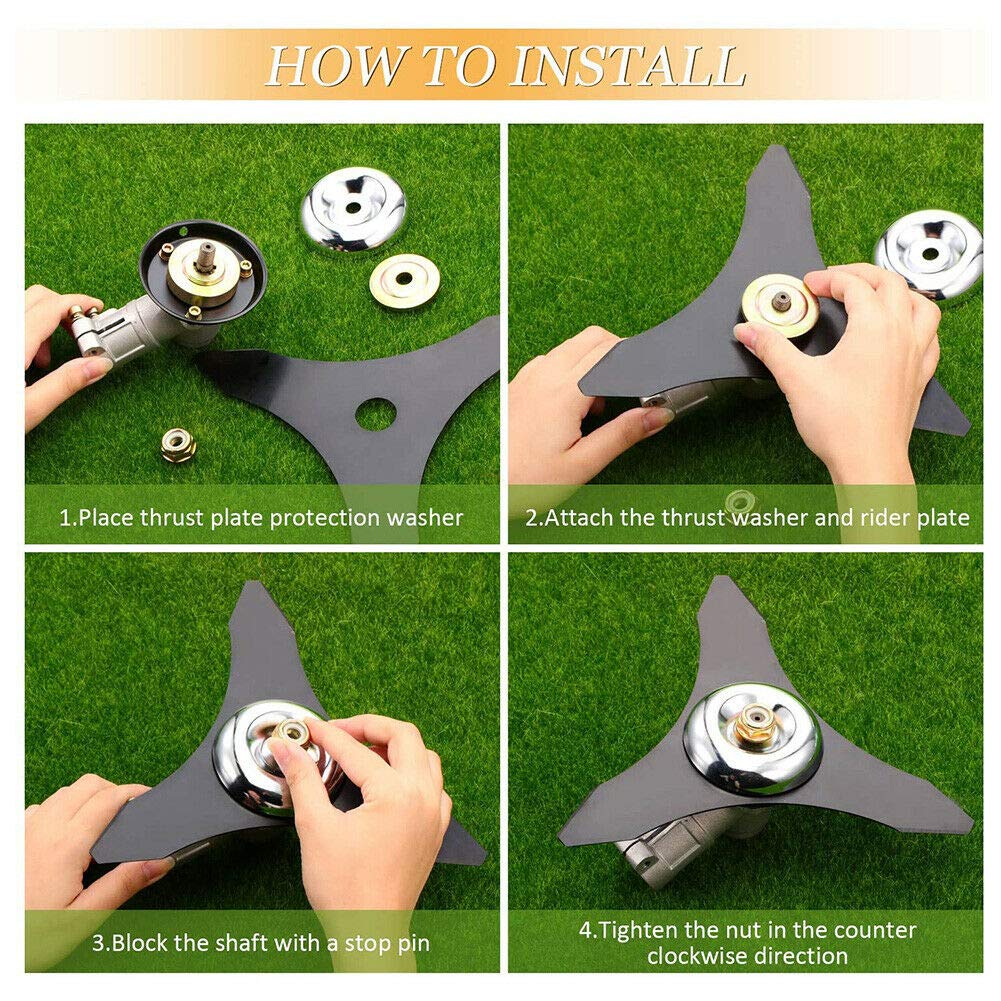 HOW TO INSTALL

1.Place thrust plate protection washer

2.Attach the thrust washer and rider plate

3.Block the shaft with a stop pin

4.Tighten the nut in the counter clockwise direction