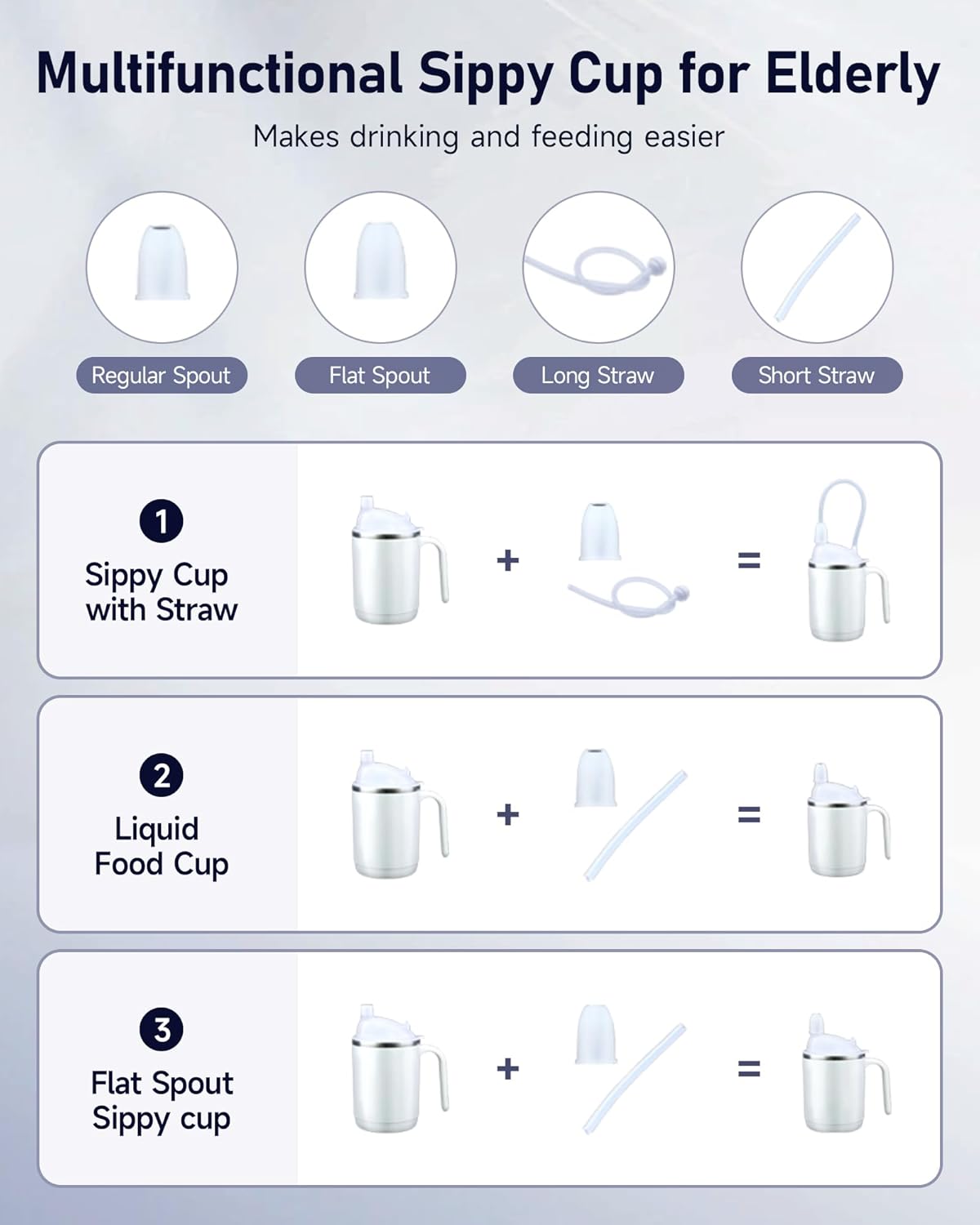 Multifunctional Sippy Cup for Elderly

Makes drinking and feeding easier

Regular Spout

Flat Spout

Long Straw

Short Straw

1
Sippy Cup with Straw

+ =

2
Liquid Food Cup

+ =

3
Flat Spout Sippy cup

+ =