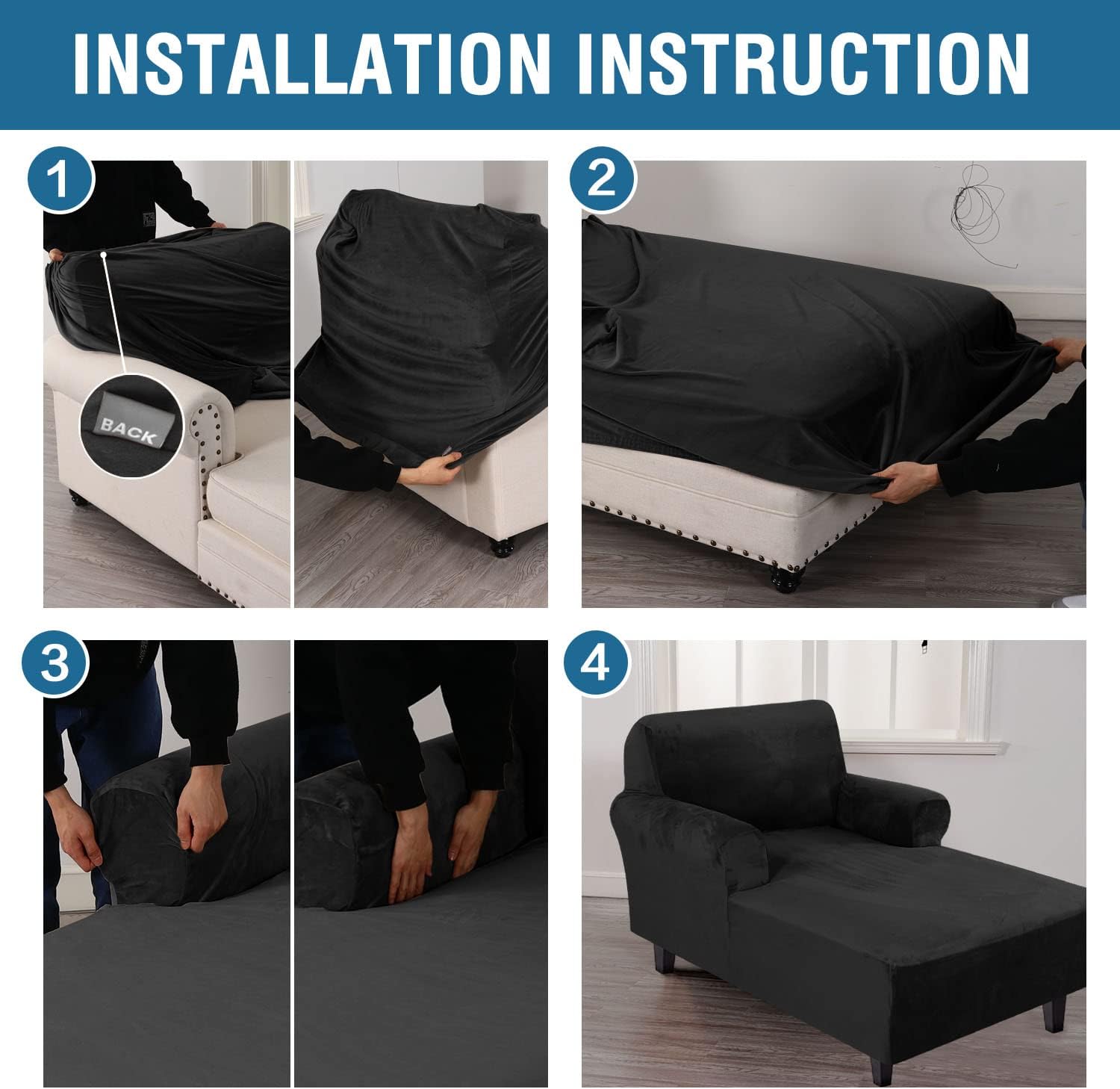 INSTALLATION INSTRUCTION

1

BACK

2

3

4