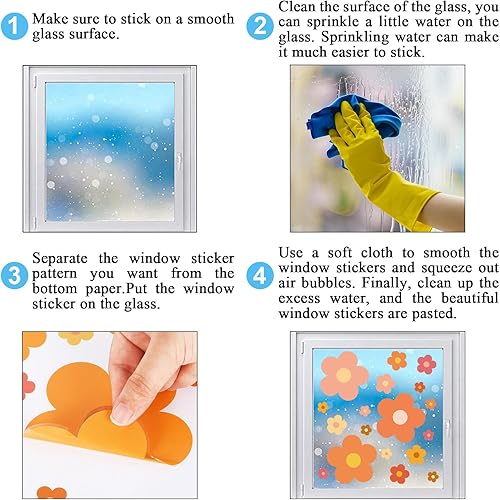 1 Make sure to stick on a smooth glass surface.

2 Clean the surface of the glass, you can sprinkle a little water on the glass. Sprinkling water can make it much easier to stick.

3 Separate the window sticker pattern you want from the bottom paper.Put the window sticker on the glass.

4 Use a soft cloth to smooth the window stickers and squeeze out air bubbles. Finally, clean up the excess water, and the beautiful window stickers are pasted.