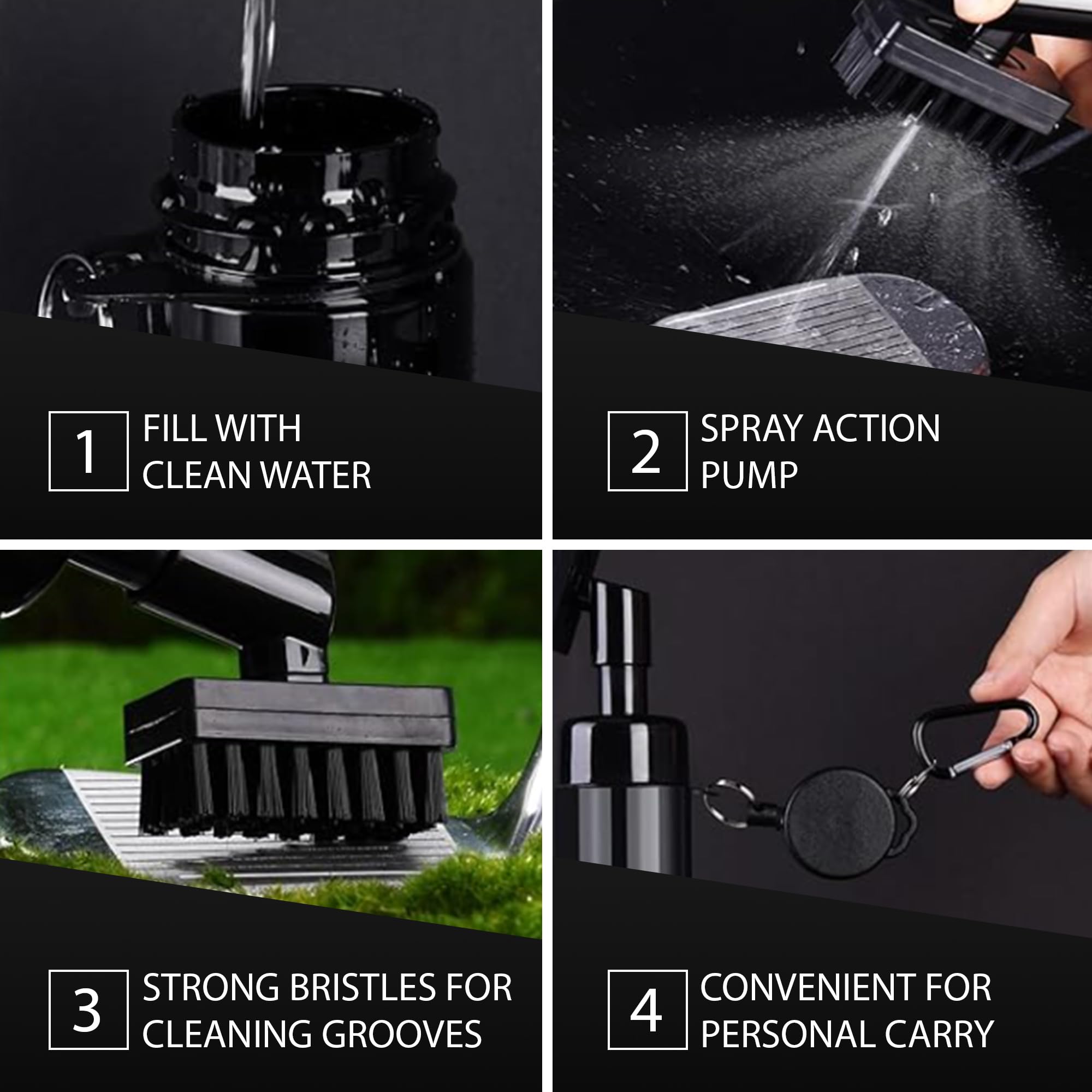 1 FILL WITH CLEAN WATER

2 SPRAY ACTION PUMP

3 STRONG BRISTLES FOR CLEANING GROOVES

4 CONVENIENT FOR PERSONAL CARRY