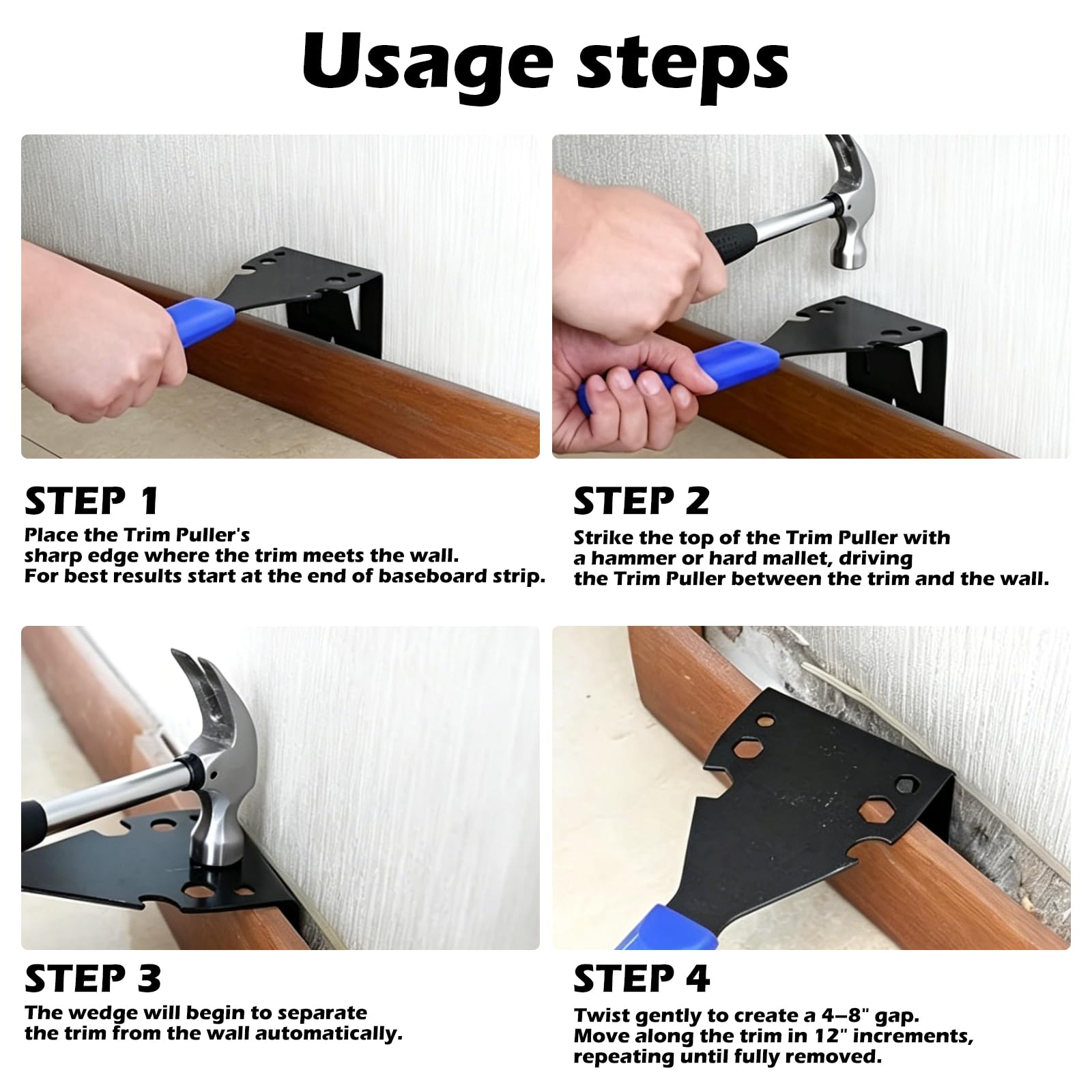 Usage steps

STEP 1
Place the Trim Puller's sharp edge where the trim meets the wall. For best results start at the end of baseboard strip.

STEP 2
Strike the top of the Trim Puller with a hammer or hard mallet, driving the Trim Puller between the trim and the wall.

STEP 3
The wedge will begin to separate the trim from the wall automatically.

STEP 4
Twist gently to create a 4–8" gap. Move along the trim in 12" increments, repeating until fully removed.