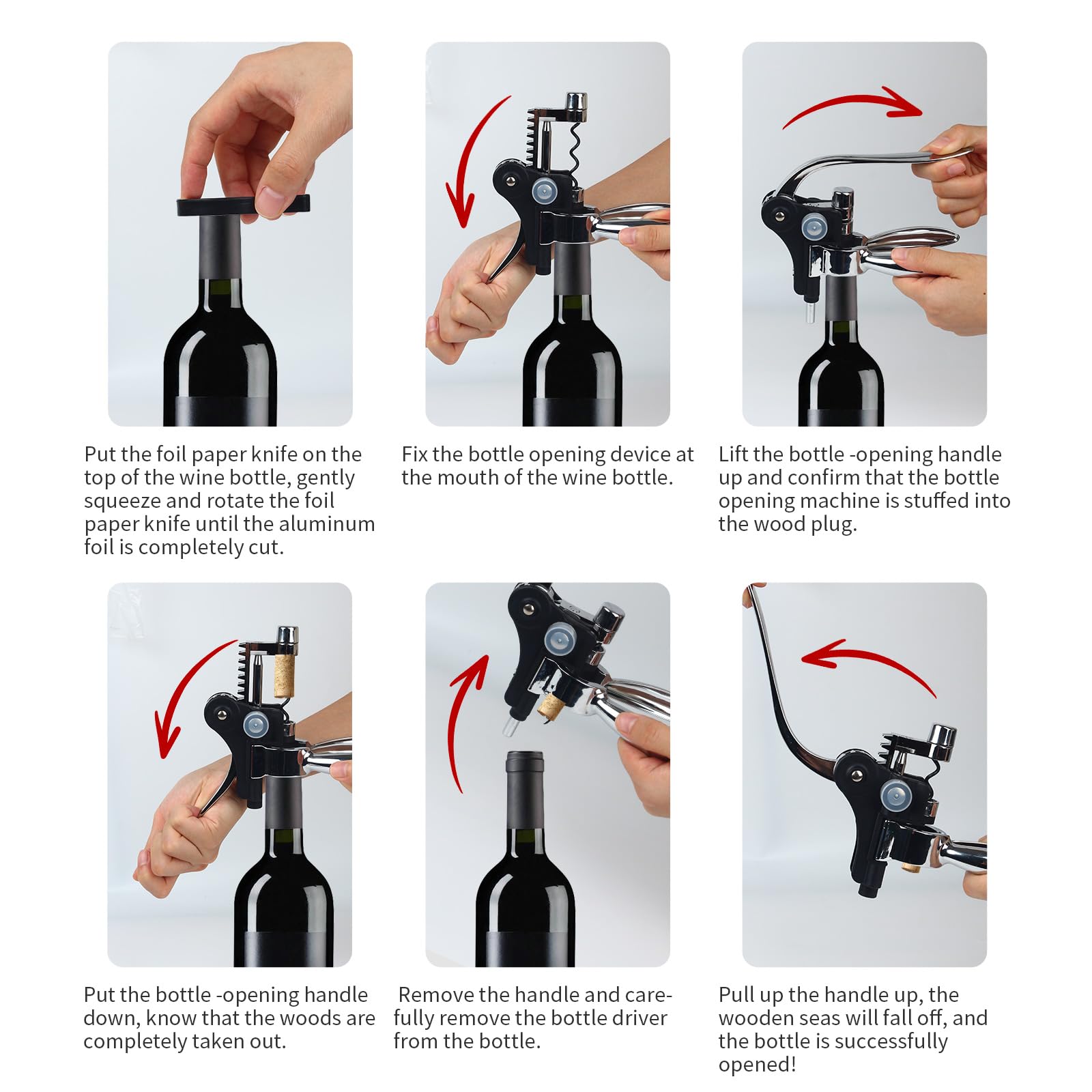 Put the foil paper knife on the top of the wine bottle, gently squeeze and rotate the foil paper knife until the aluminum foil is completely cut.

Fix the bottle opening device at the mouth of the wine bottle.

Lift the bottle -opening handle up and confirm that the bottle opening machine is stuffed into the wood plug.

Put the bottle -opening handle down, know that the woods are completely taken out.

Remove the handle and carefully remove the bottle driver from the bottle.

Pull up the handle up, the wooden seas will fall off, and the bottle is successfully opened!