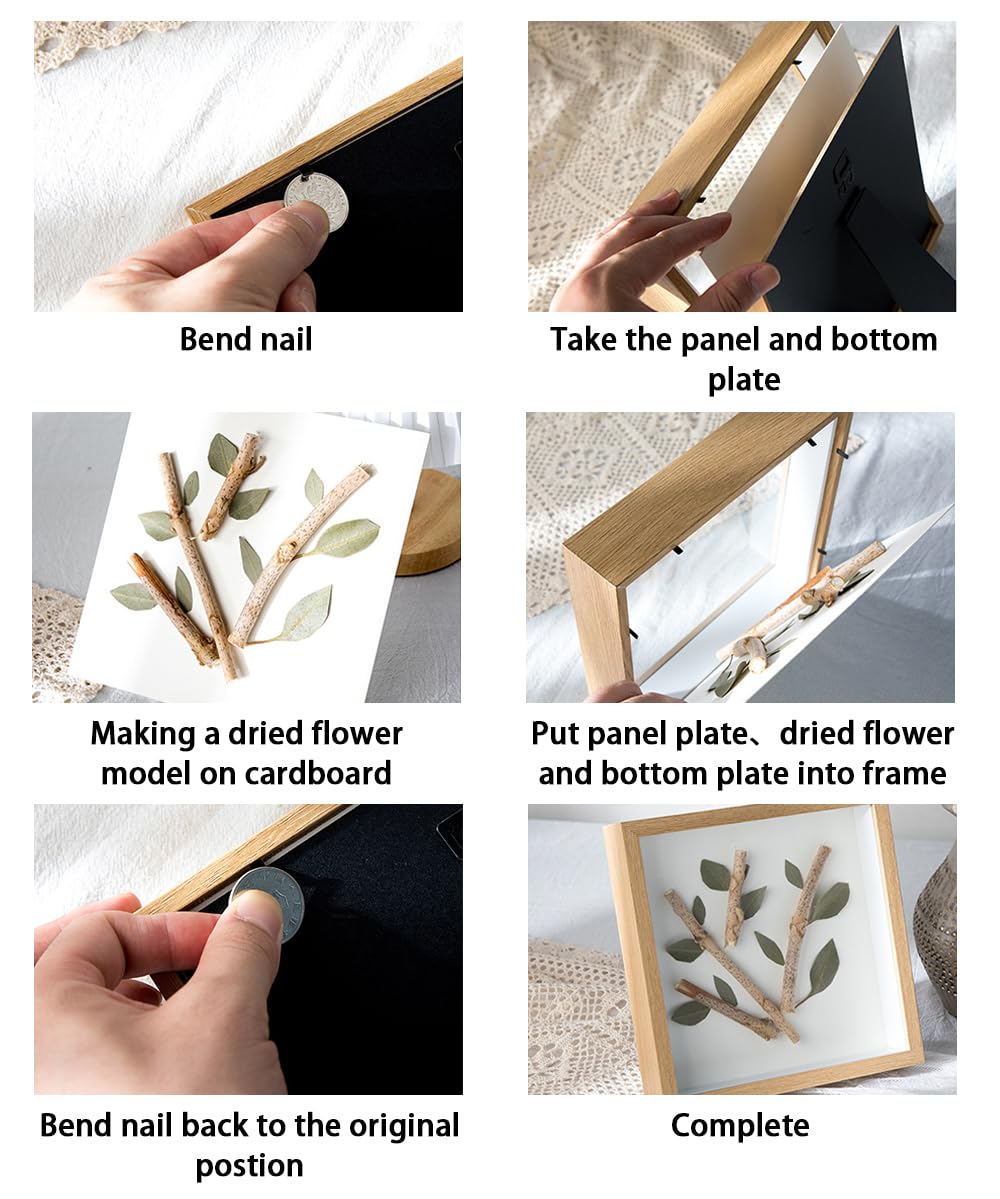 Bend nail

Take the panel and bottom plate

Making a dried flower model on cardboard

Put panel plate、dried flower and bottom plate into frame

Bend nail back to the original postion

Complete