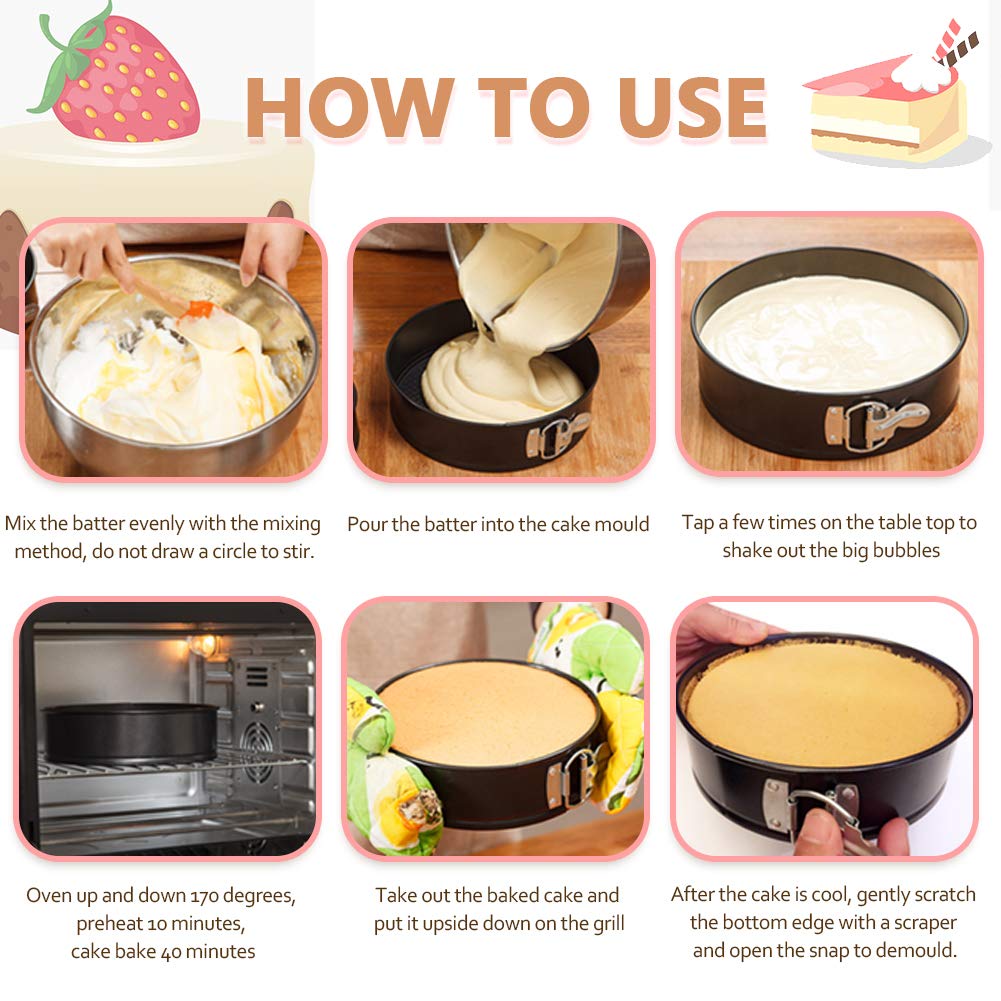 HOW TO USE

Mix the batter evenly with the mixing method, do not draw a circle to stir.

Pour the batter into the cake mould

Tap a few times on the table top to shake out the big bubbles

Oven up and down 170 degrees, preheat 10 minutes, cake bake 40 minutes

Take out the baked cake and put it upside down on the grill

After the cake is cool, gently scratch the bottom edge with a scraper and open the snap to demould.