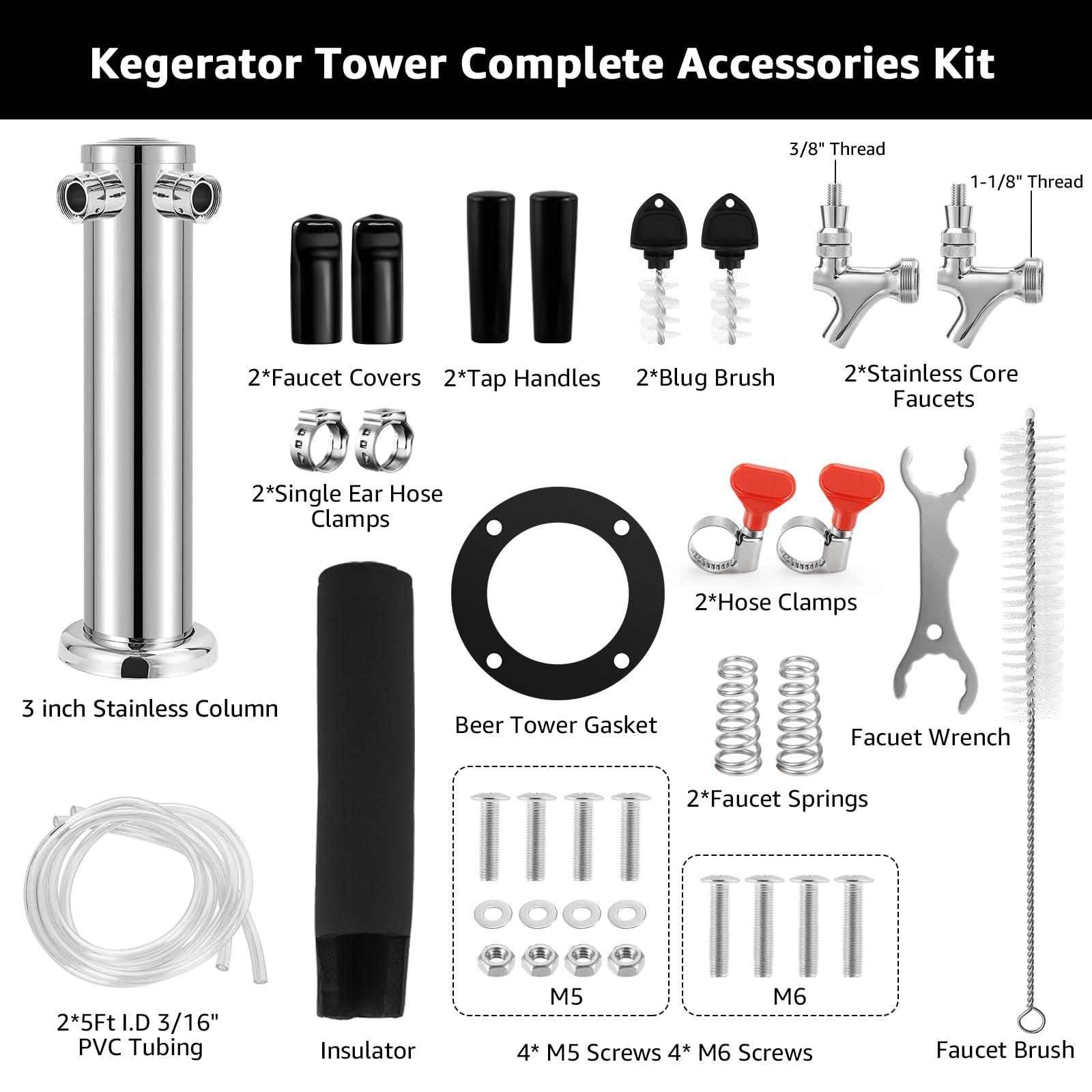 Kegerator Tower Complete Accessories Kit

3/8" Thread

1-1/8" Thread

2*Faucet Covers

2*Tap Handles

2*Blug Brush

2*Stainless Core Faucets

2*Single Ear Hose Clamps

2*Hose Clamps

3 inch Stainless Column

Beer Tower Gasket

Facuet Wrench

2*Faucet Springs

M5

M6

2*5Ft I.D 3/16" PVC Tubing

Insulator

4* M5 Screws 4* M6 Screws

Faucet Brush