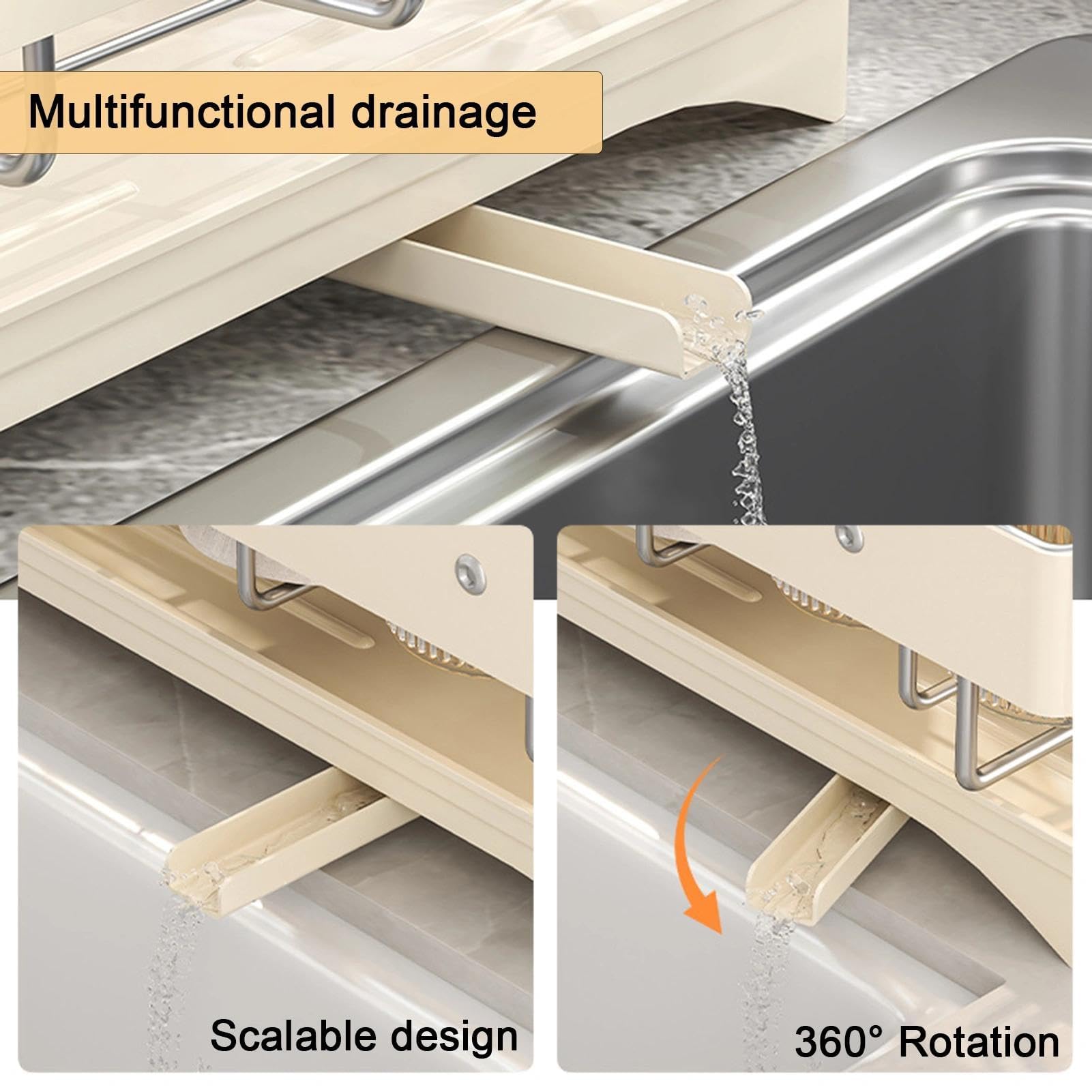 Multifunctional drainage

Scalable design

360° Rotation