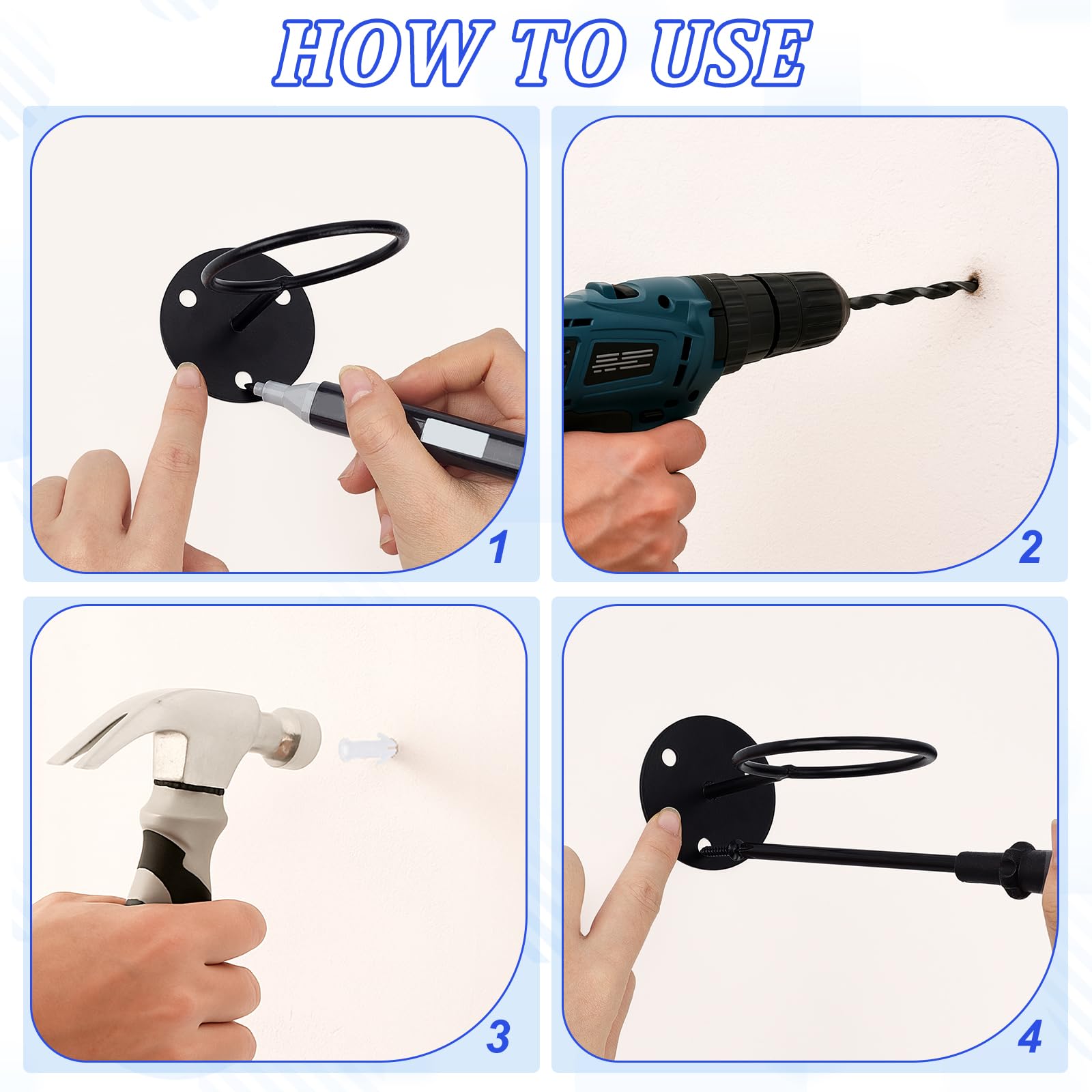 HOW TO USE

1

2

3

4