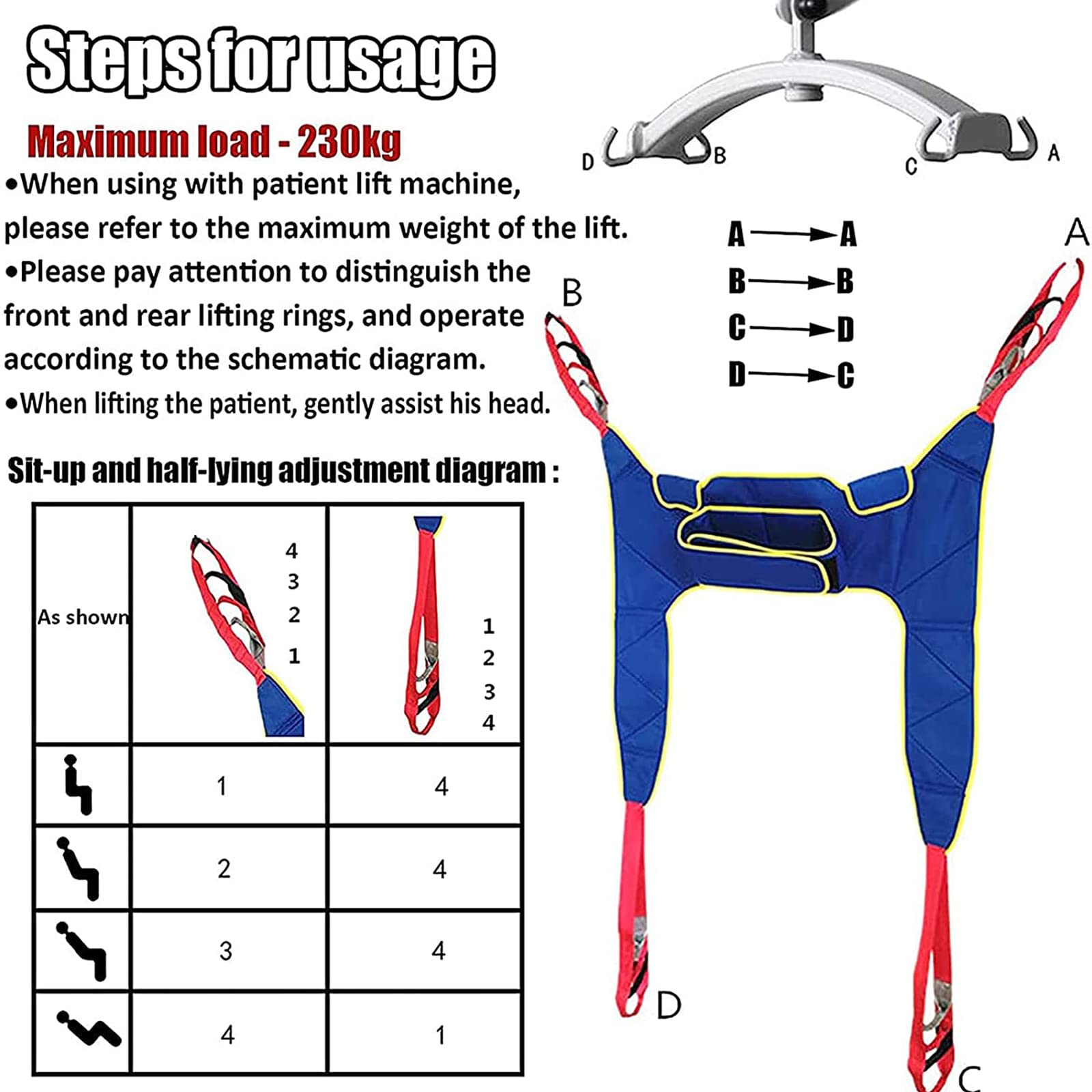 Steps for usage

Maximum load - 230kg

•When using with patient lift machine, please refer to the maximum weight of the lift.
•Please pay attention to distinguish the front and rear lifting rings, and operate according to the schematic diagram.
•When lifting the patient, gently assist his head.

Sit-up and half-lying adjustment diagram :

| As shown | 4 3 2 1 | 1 2 3 4 |
|---|---|---|
| | 1 | 4 |
| | 2 | 4 |
| | 3 | 4 |
| | 4 | 1 |

D B C A

A → A
B → B
C → D
D → C

B A D C