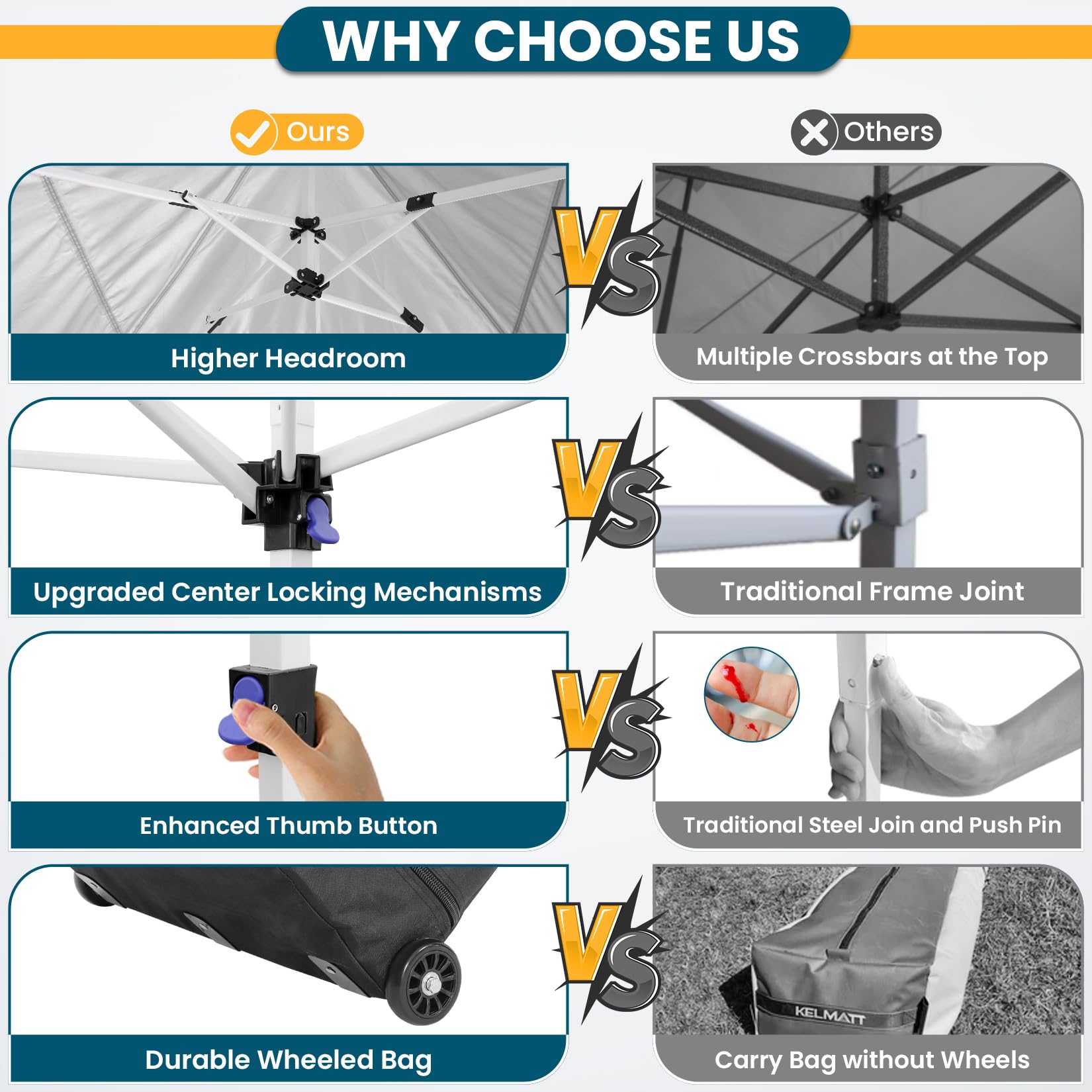 WHY CHOOSE US

Ours

Others

Higher Headroom

VS

Multiple Crossbars at the Top

Upgraded Center Locking Mechanisms

VS

Traditional Frame Joint

Enhanced Thumb Button

VS

Traditional Steel Join and Push Pin

Durable Wheeled Bag

VS

KELMATT

Carry Bag without Wheels