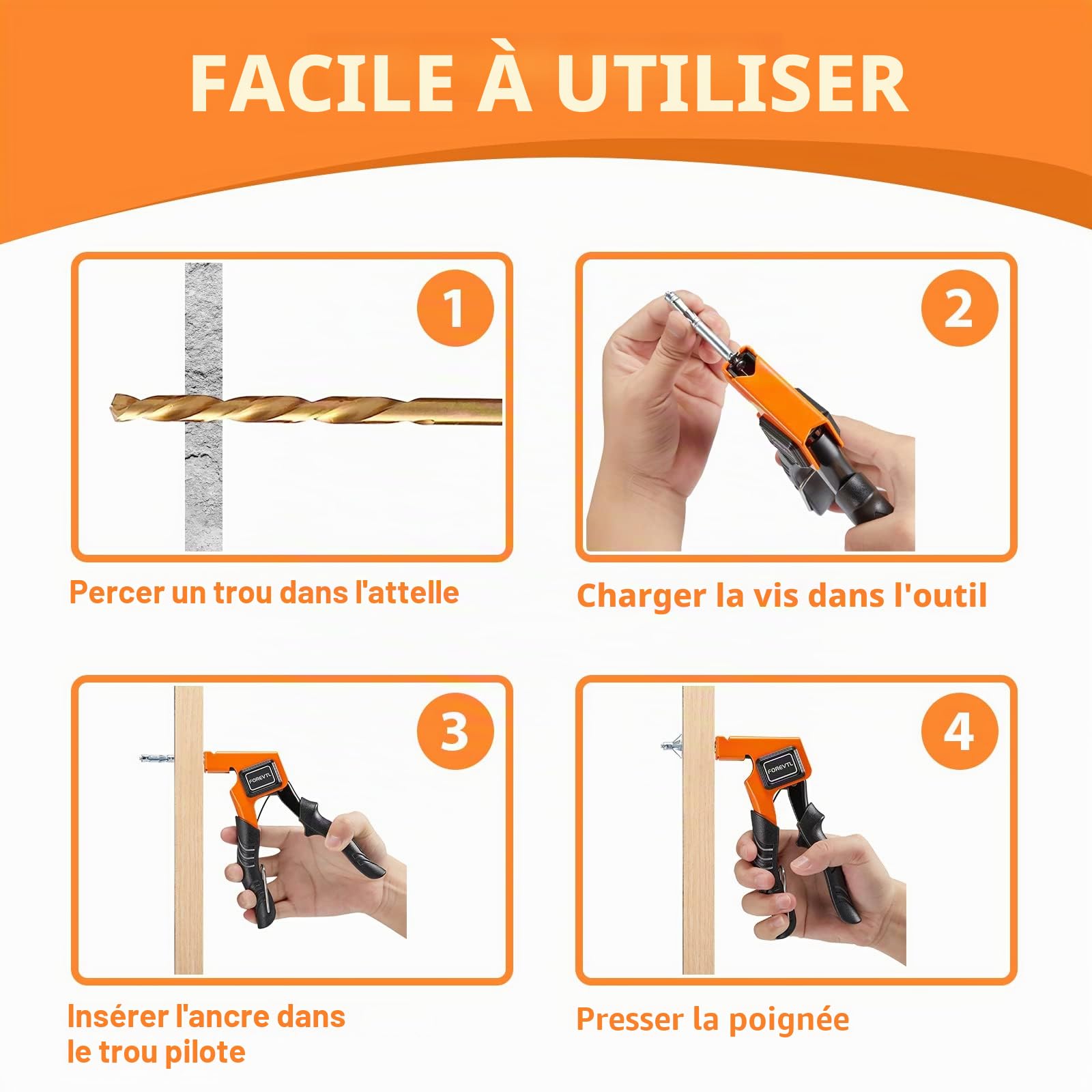 FACILE À UTILISER

1

Percer un trou dans l'attelle

2

Charger la vis dans l'outil

3

FOREVTL

Insérer l'ancre dans le trou pilote

4

FOREVTL

Presser la poignée