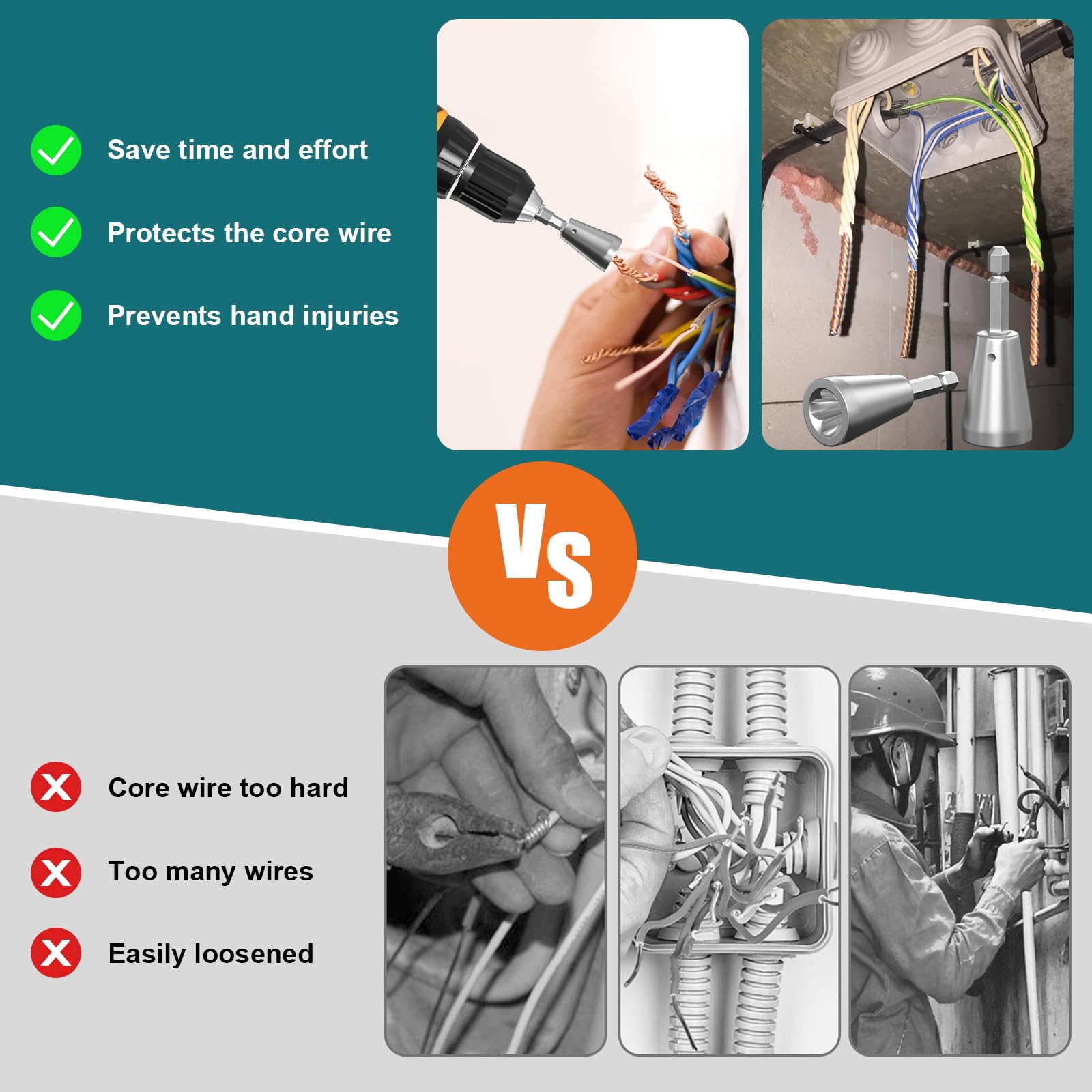 Save time and effort

Protects the core wire

Prevents hand injuries

Vs

Core wire too hard

Too many wires

Easily loosened