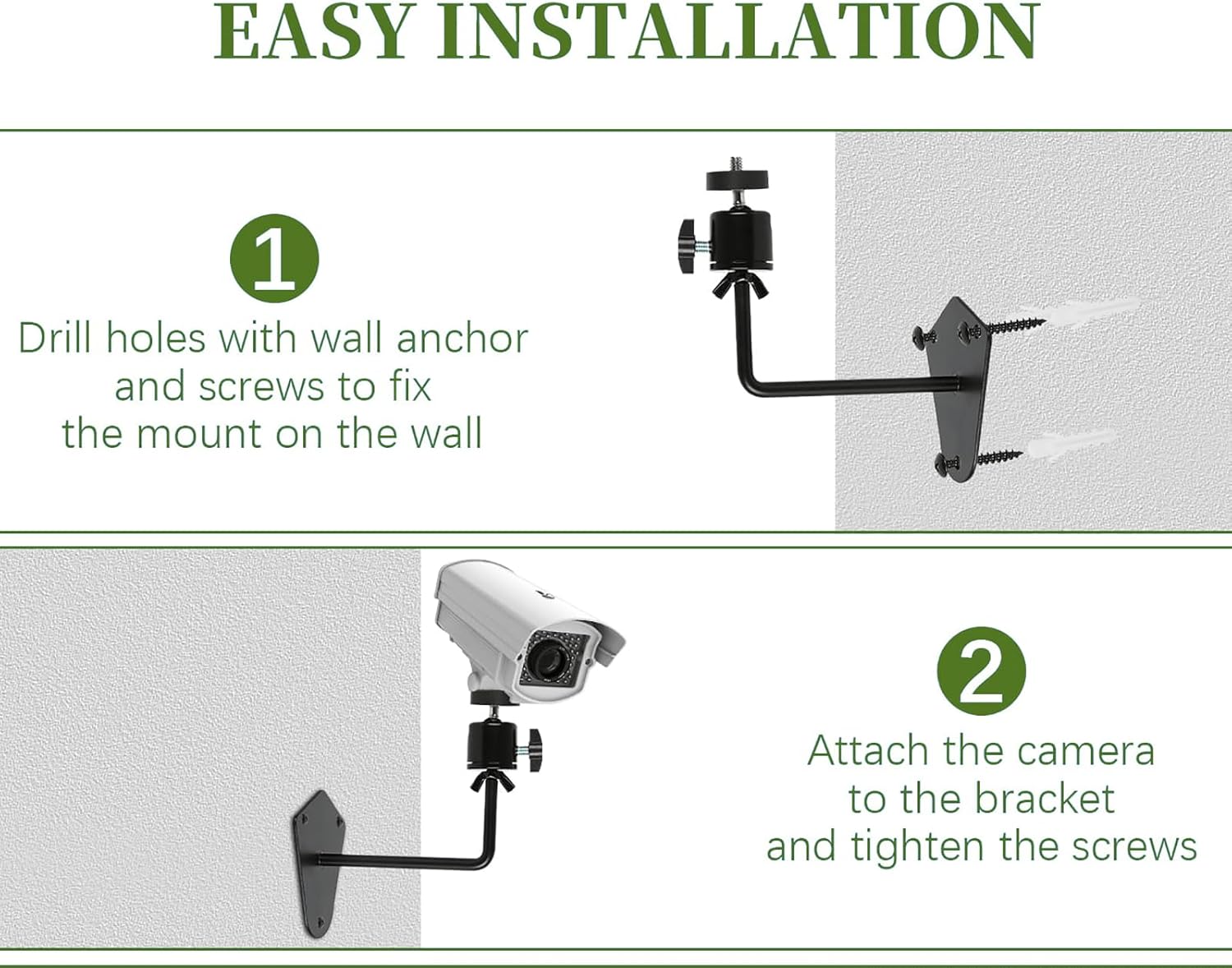 EASY INSTALLATION

1

Drill holes with wall anchor and screws to fix the mount on the wall

2

Attach the camera to the bracket and tighten the screws