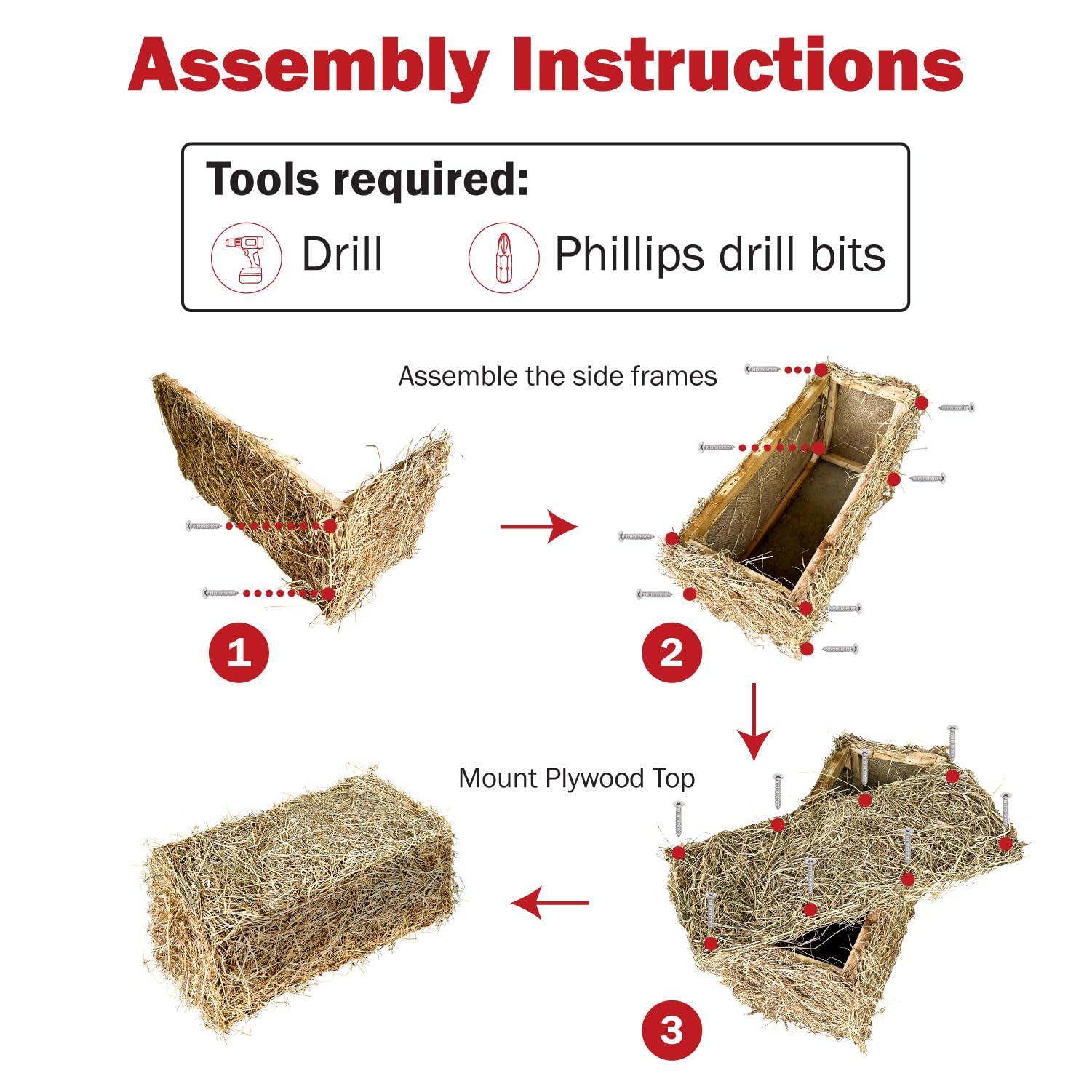 Assembly Instructions

Tools required:

Drill

Phillips drill bits

Assemble the side frames

1

2

Mount Plywood Top

3