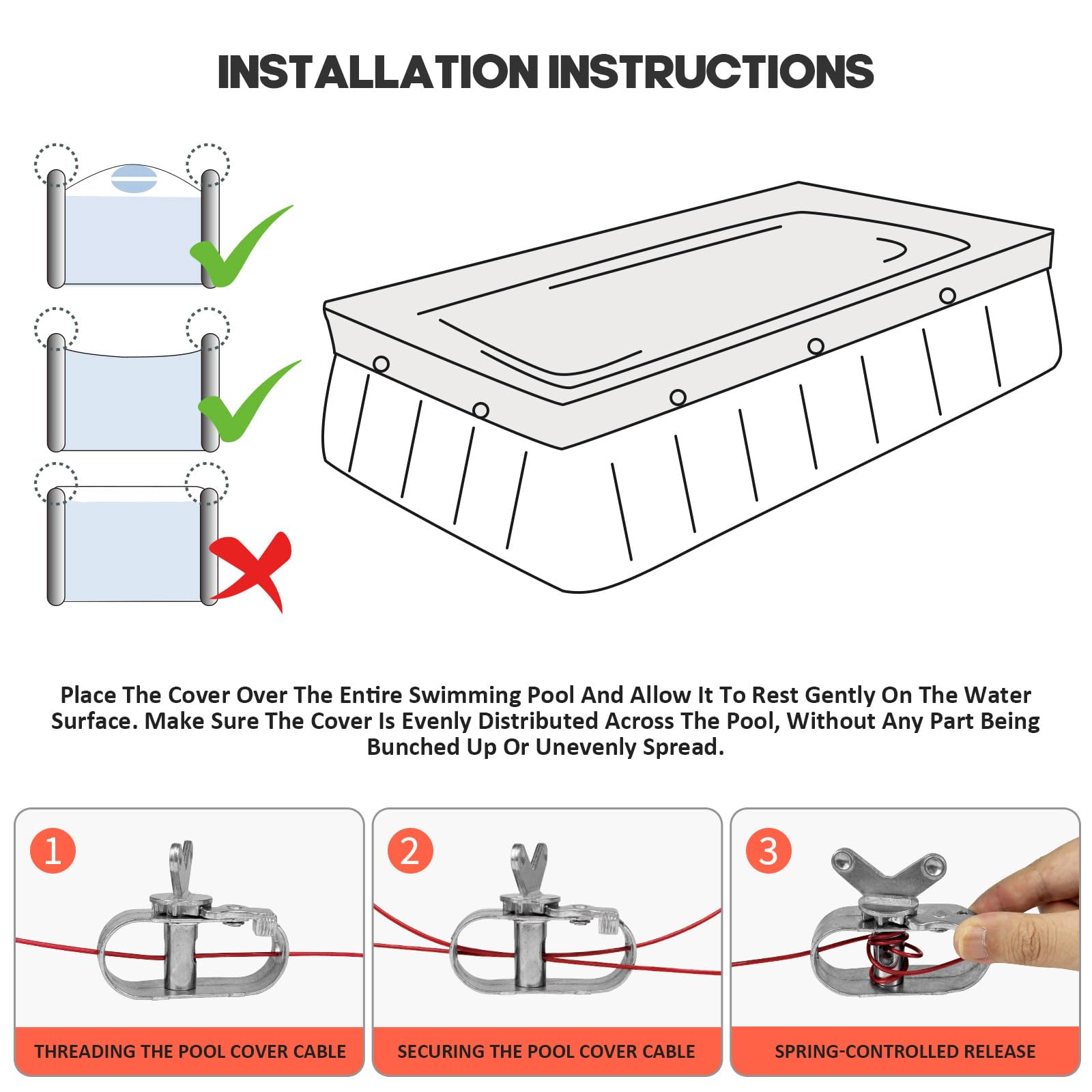 INSTALLATION INSTRUCTIONS

Place The Cover Over The Entire Swimming Pool And Allow It To Rest Gently On The Water Surface. Make Sure The Cover Is Evenly Distributed Across The Pool, Without Any Part Being Bunched Up Or Unevenly Spread.

1
THREADING THE POOL COVER CABLE

2
SECURING THE POOL COVER CABLE

3
SPRING-CONTROLLED RELEASE