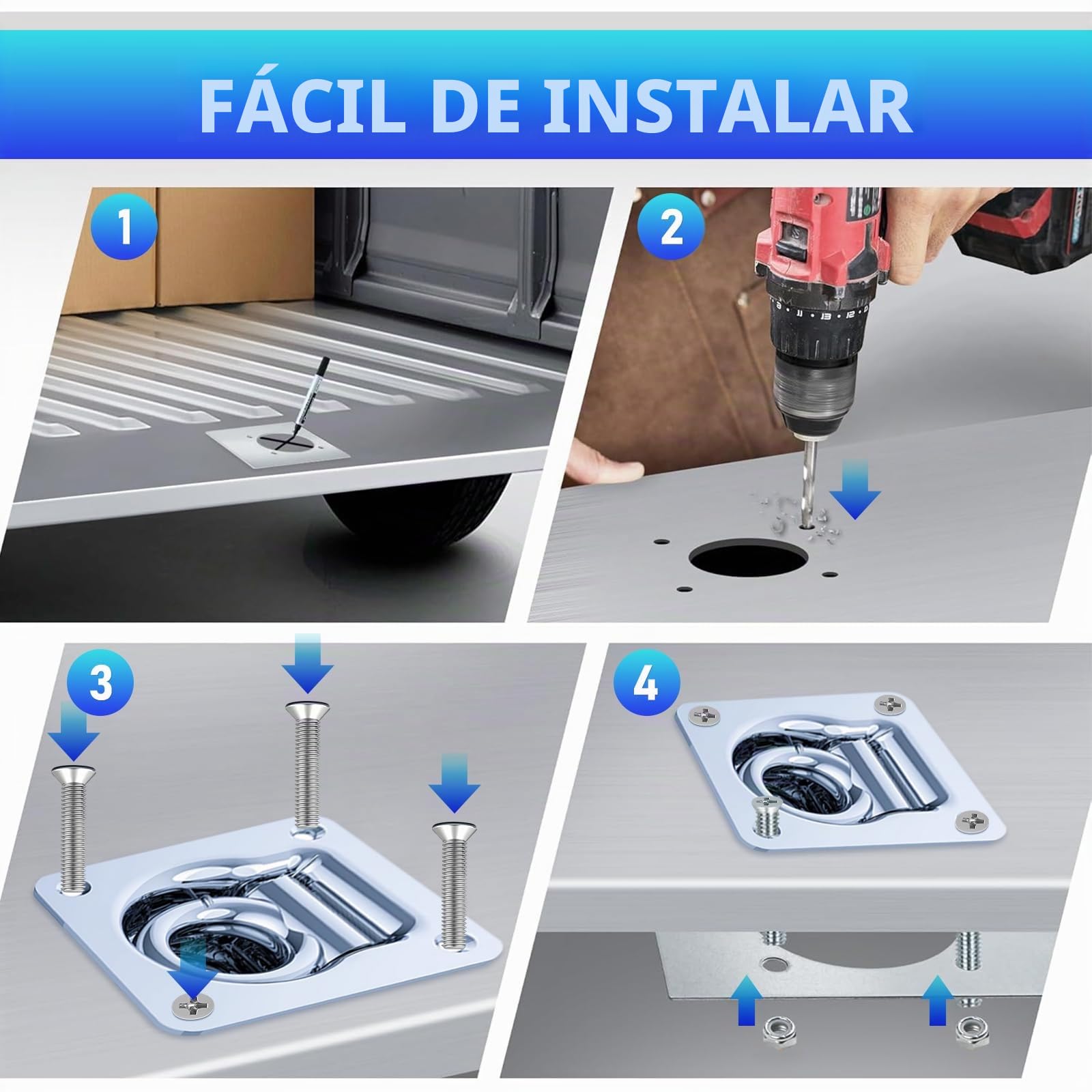 FÁCIL DE INSTALAR

1

2

3

4