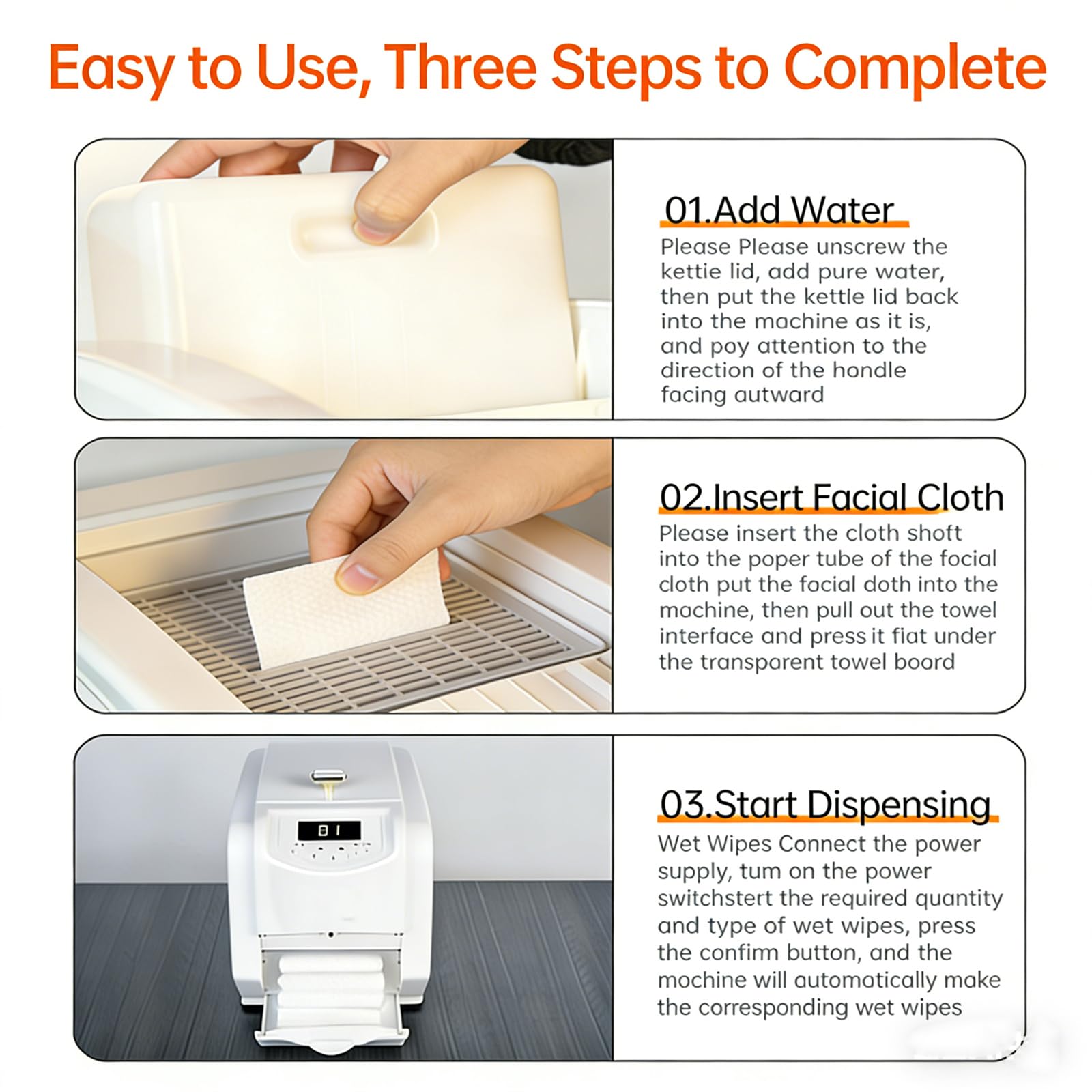 Easy to Use, Three Steps to Complete

01.Add Water
Please Please unscrew the kettie lid, add pure water, then put the kettle lid back into the machine as it is, and poy attention to the direction of the hondle facing autward

02.Insert Facial Cloth
Please insert the cloth shoft into the poper tube of the focial cloth put the facial doth into the machine, then pull out the towel interface and press it fiat under the transparent towel board

01

03.Start Dispensing
Wet Wipes Connect the power supply, tum on the power switchstert the required quantity and type of wet wipes, press the confim button, and the mochine will automatically make the corresponding wet wipes