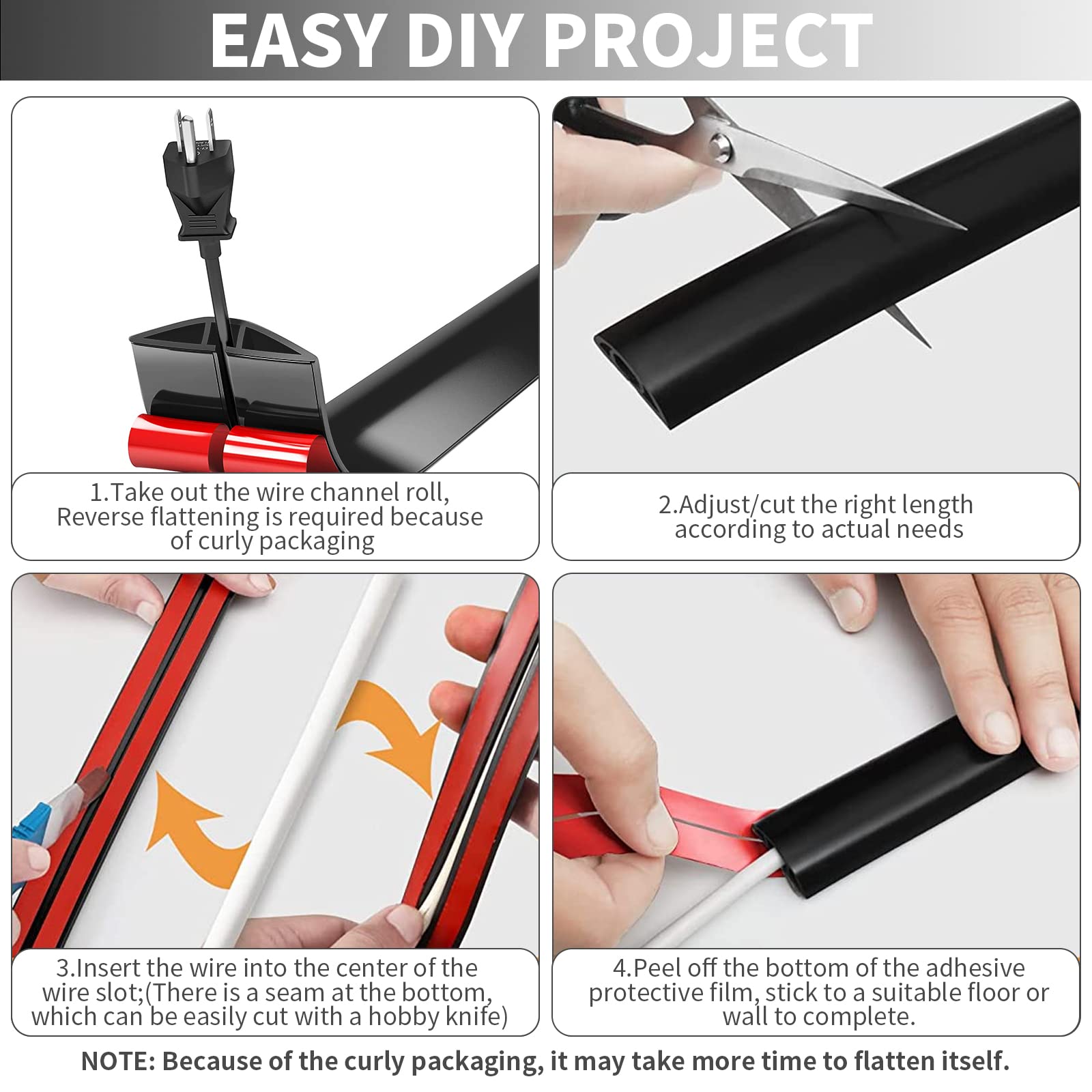 EASY DIY PROJECT

1.Take out the wire channel roll, Reverse flattening is required because of curly packaging

2.Adjust/cut the right length according to actual needs

3.Insert the wire into the center of the wire slot;(There is a seam at the bottom, which can be easily cut with a hobby knife)

4.Peel off the bottom of the adhesive protective film, stick to a suitable floor or wall to complete.

NOTE: Because of the curly packaging, it may take more time to flatten itself.