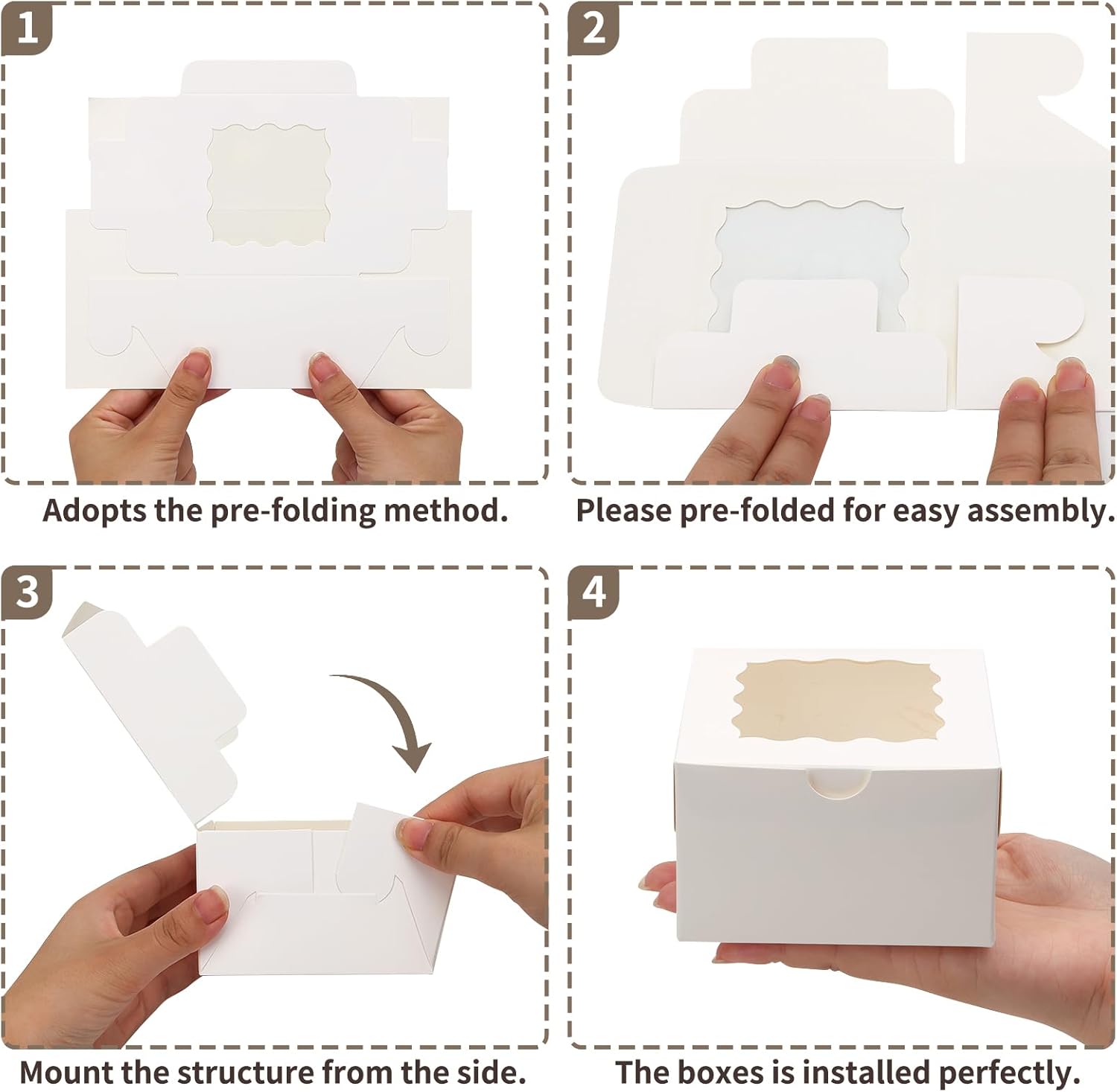 1

Adopts the pre-folding method.

2

Please pre-folded for easy assembly.

3

Mount the structure from the side.

4

The boxes is installed perfectly.