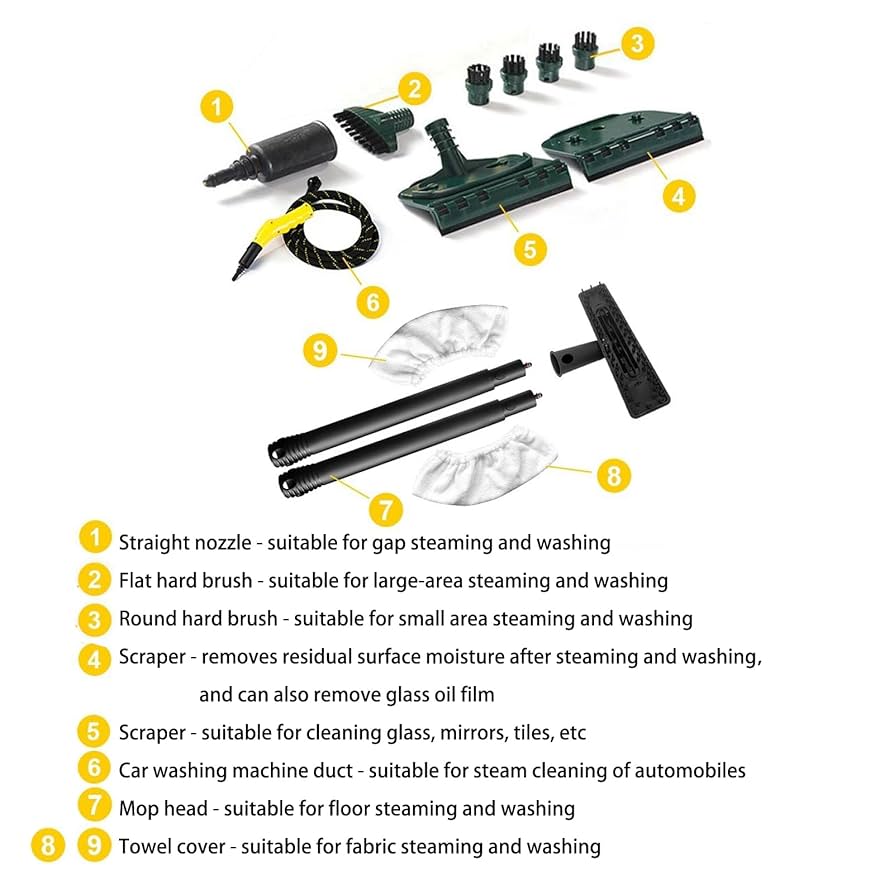 1
2
3
4
5
6
9
8
7

1 Straight nozzle - suitable for gap steaming and washing
2 Flat hard brush - suitable for large-area steaming and washing
3 Round hard brush - suitable for small area steaming and washing
4 Scraper - removes residual surface moisture after steaming and washing, and can also remove glass oil film
5 Scraper - suitable for cleaning glass, mirrors, tiles, etc
6 Car washing machine duct - suitable for steam cleaning of automobiles
7 Mop head - suitable for floor steaming and washing
8 9 Towel cover - suitable for fabric steaming and washing