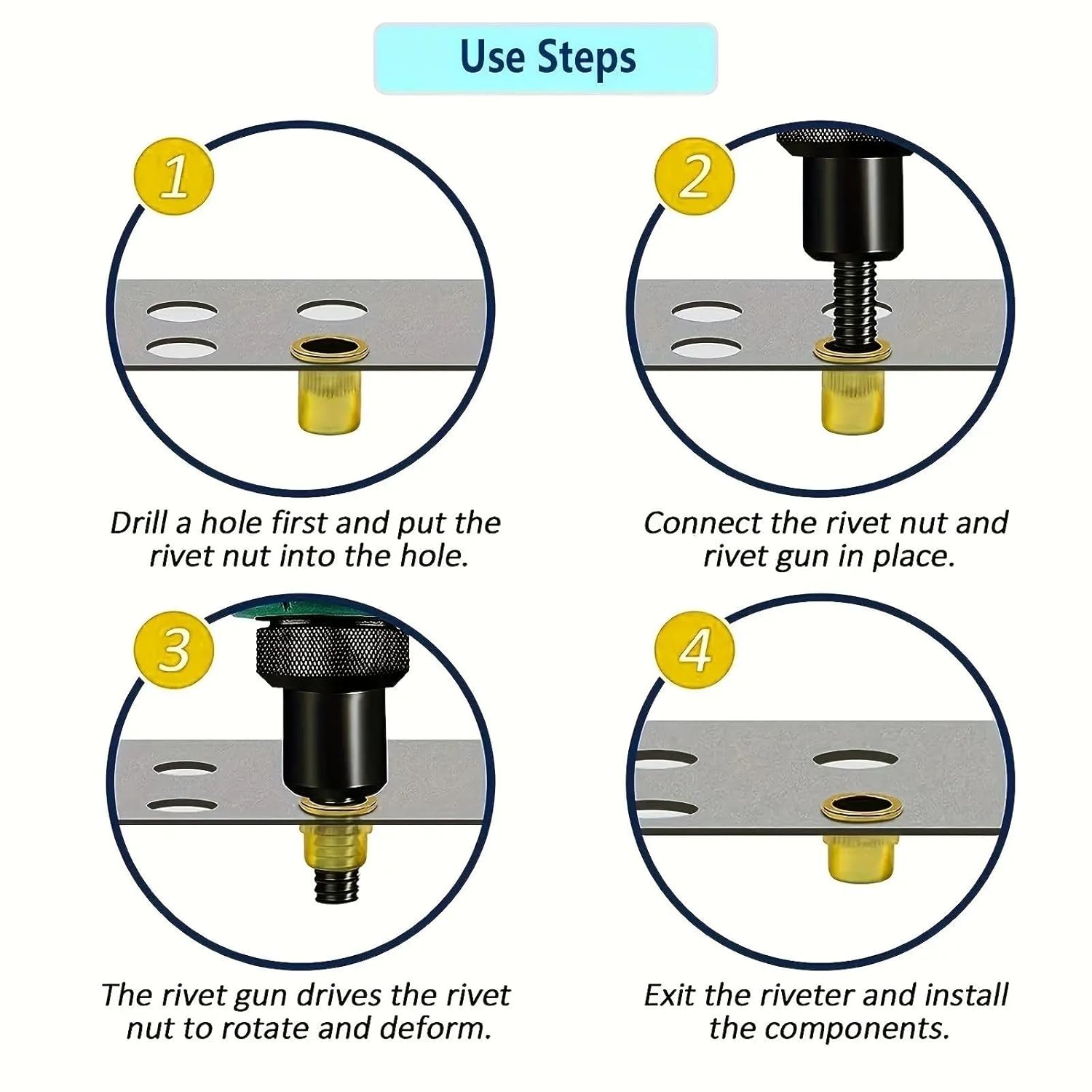 Use Steps

1

Drill a hole first and put the rivet nut into the hole.

2

Connect the rivet nut and rivet gun in place.

3

The rivet gun drives the rivet nut to rotate and deform.

4

Exit the riveter and install the components.