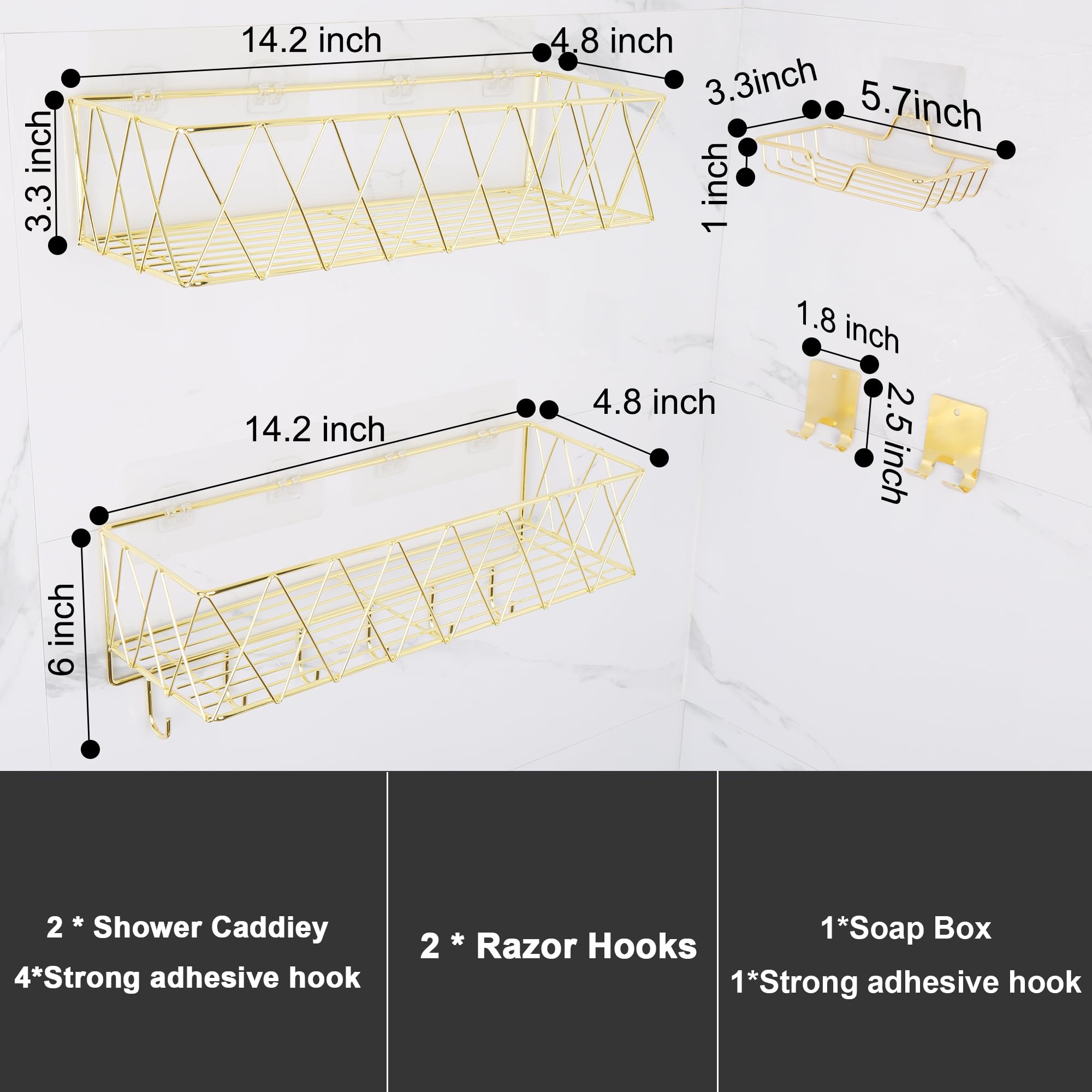 14.2 inch
4.8 inch
3.3 inch

3.3inch
5.7inch
1 inch

1.8 inch
2.5 inch

14.2 inch
4.8 inch
6 inch

2 * Shower Caddiey
4*Strong adhesive hook

2 * Razor Hooks

1*Soap Box
1*Strong adhesive hook