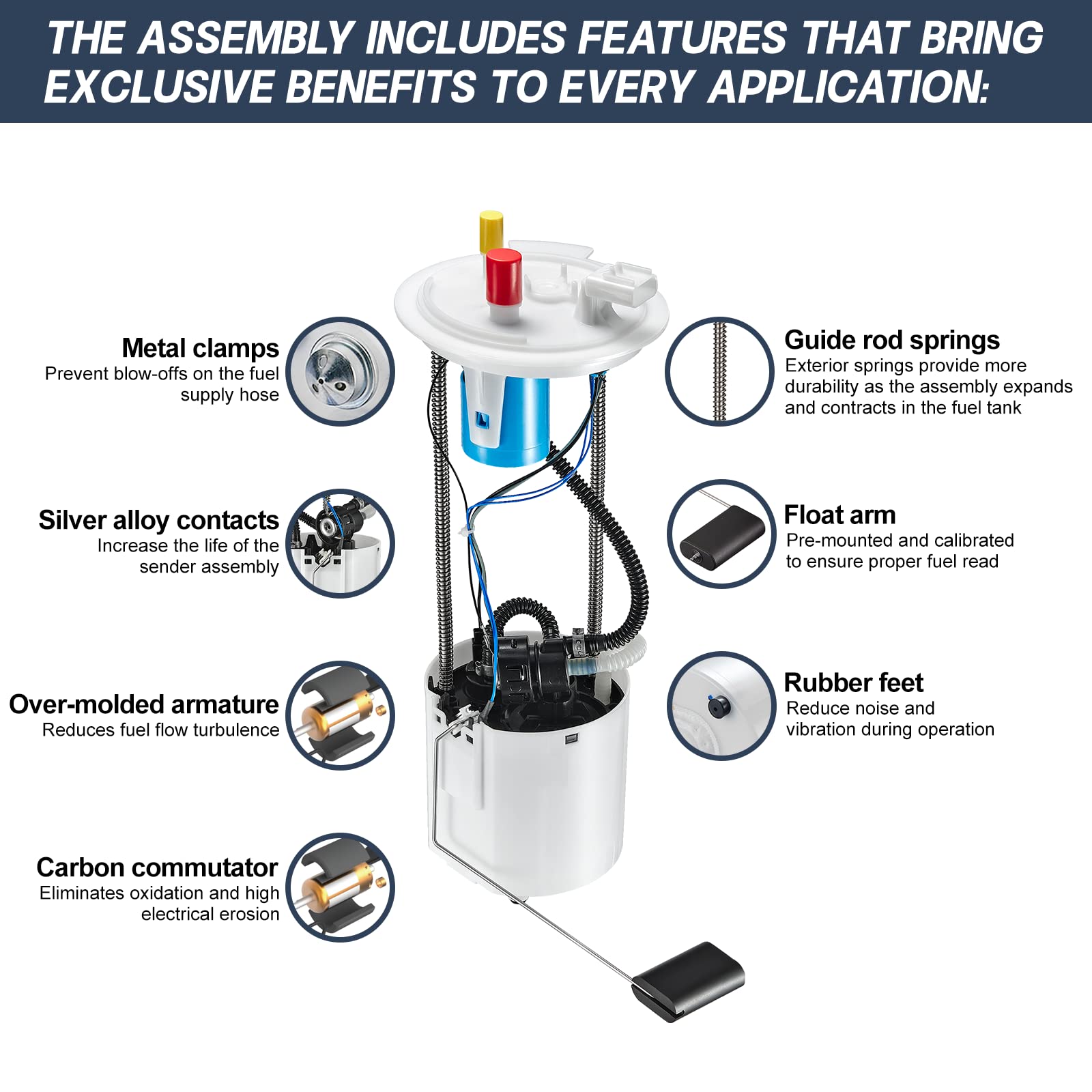 THE ASSEMBLY INCLUDES FEATURES THAT BRING EXCLUSIVE BENEFITS TO EVERY APPLICATION:

Metal clamps
Prevent blow-offs on the fuel supply hose

Silver alloy contacts
Increase the life of the sender assembly

Over-molded armature
Reduces fuel flow turbulence

Carbon commutator
Eliminates oxidation and high electrical erosion

Guide rod springs
Exterior springs provide more durability as the assembly expands and contracts in the fuel tank

Float arm
Pre-mounted and calibrated to ensure proper fuel read

Rubber feet
Reduce noise and vibration during operation