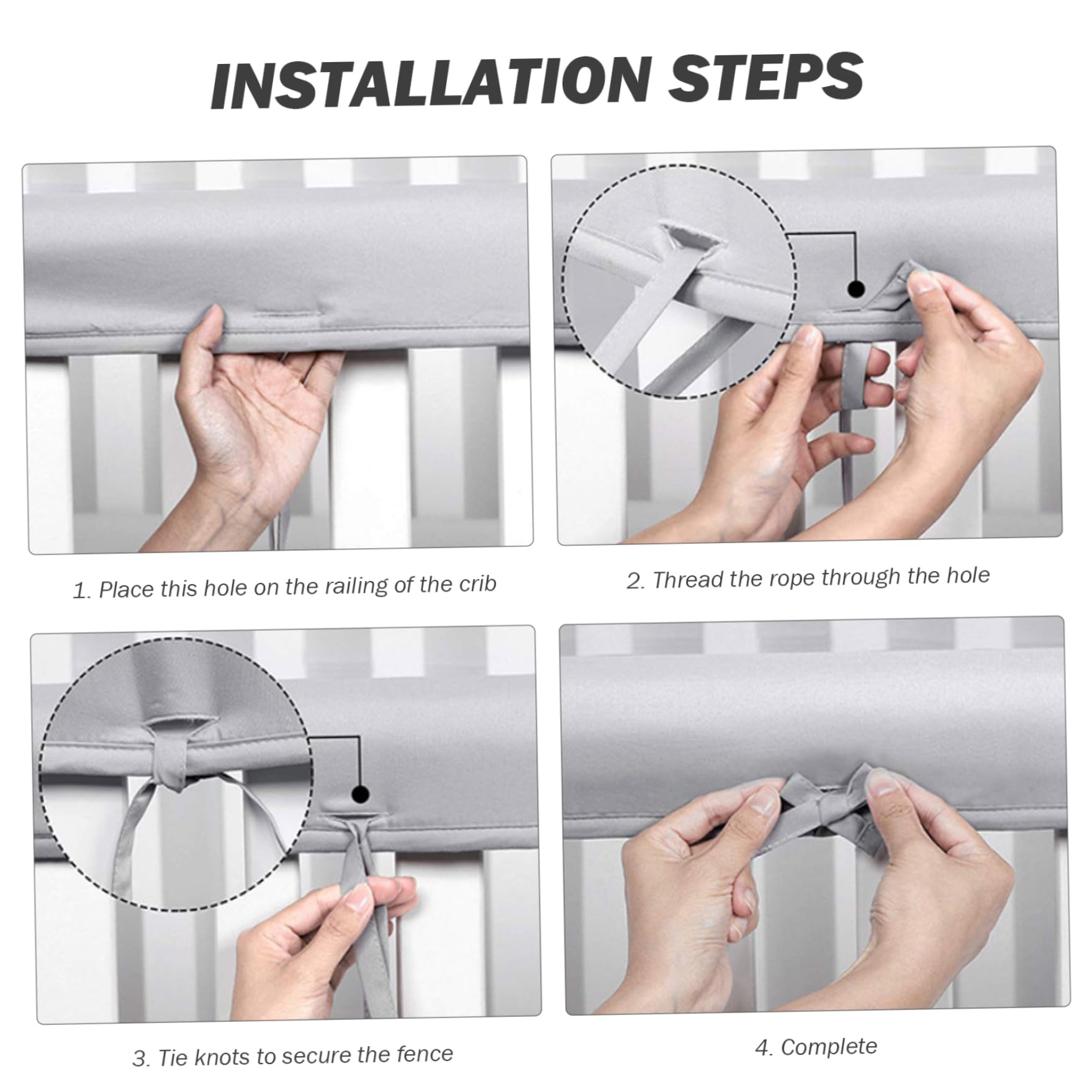 INSTALLATION STEPS

1. Place this hole on the railing of the crib

2. Thread the rope through the hole

3. Tie knots to secure the fence

4. Complete